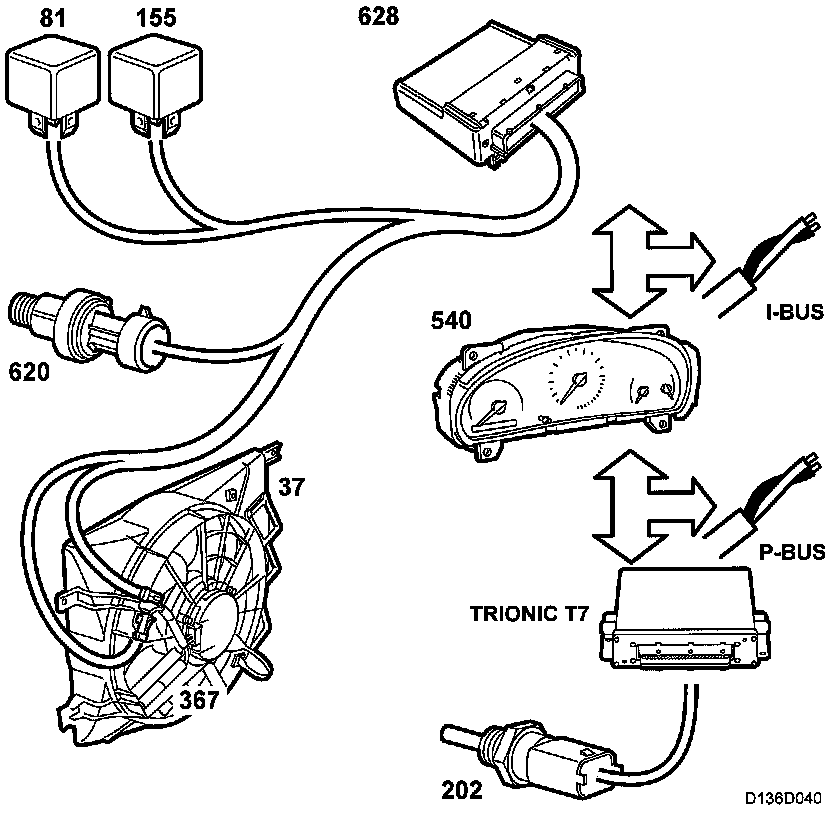 81
155
628
I-BUS
540
620
37
P-BUS
TRIONIC T7
367
202
D136D040