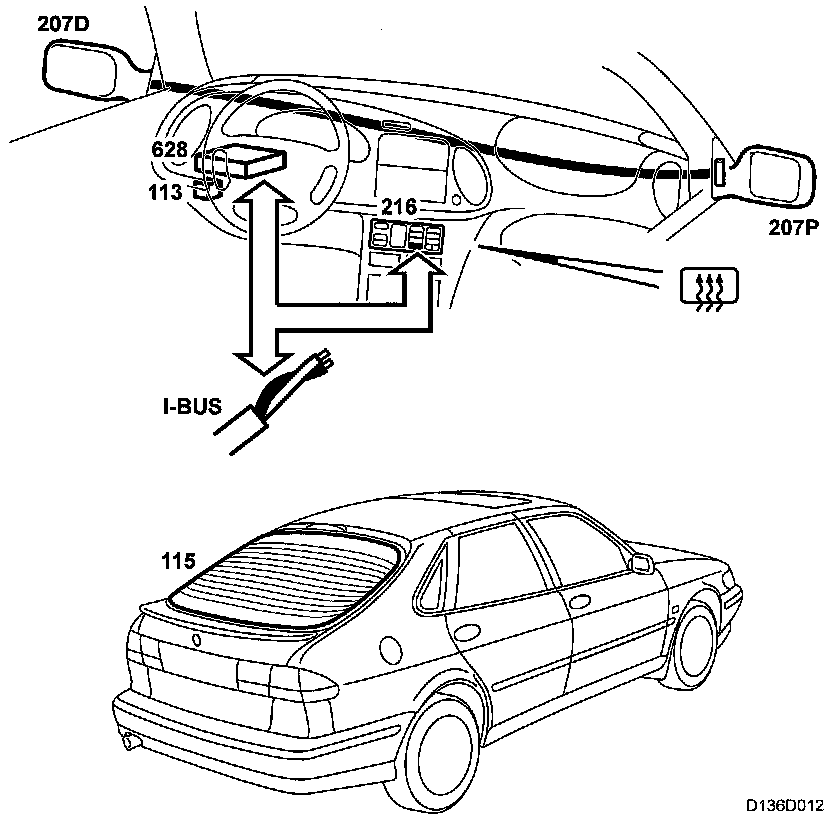 207D
628
113
216
207P
I-BUS
115
D136D012