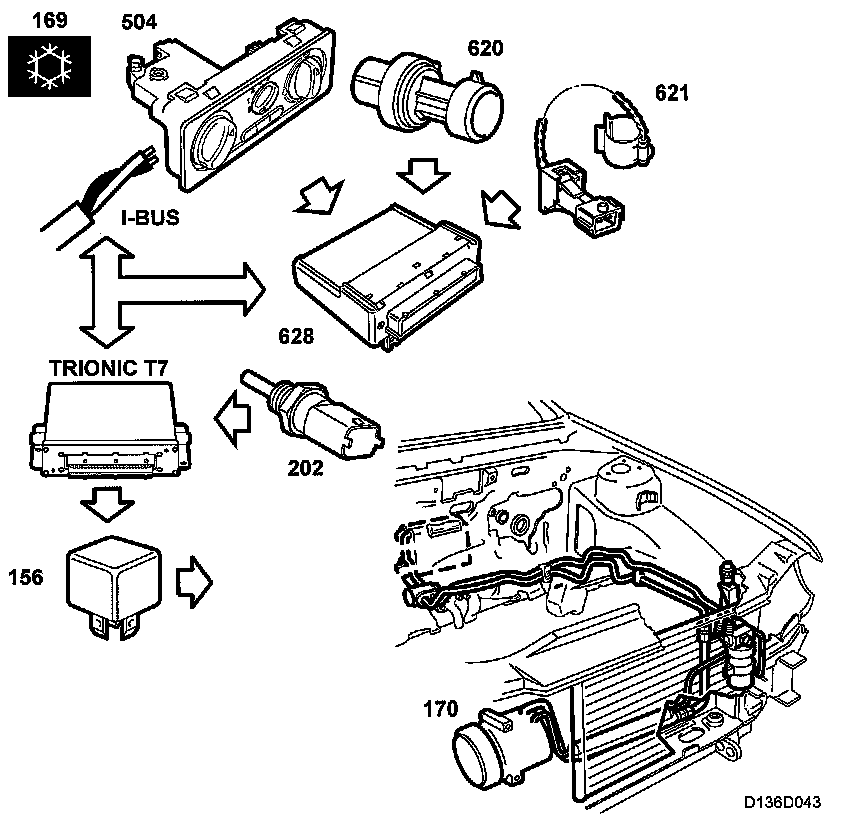 169
504
620
621
I-BUS
628
TRIONIC T7
202
156
170
D136D043