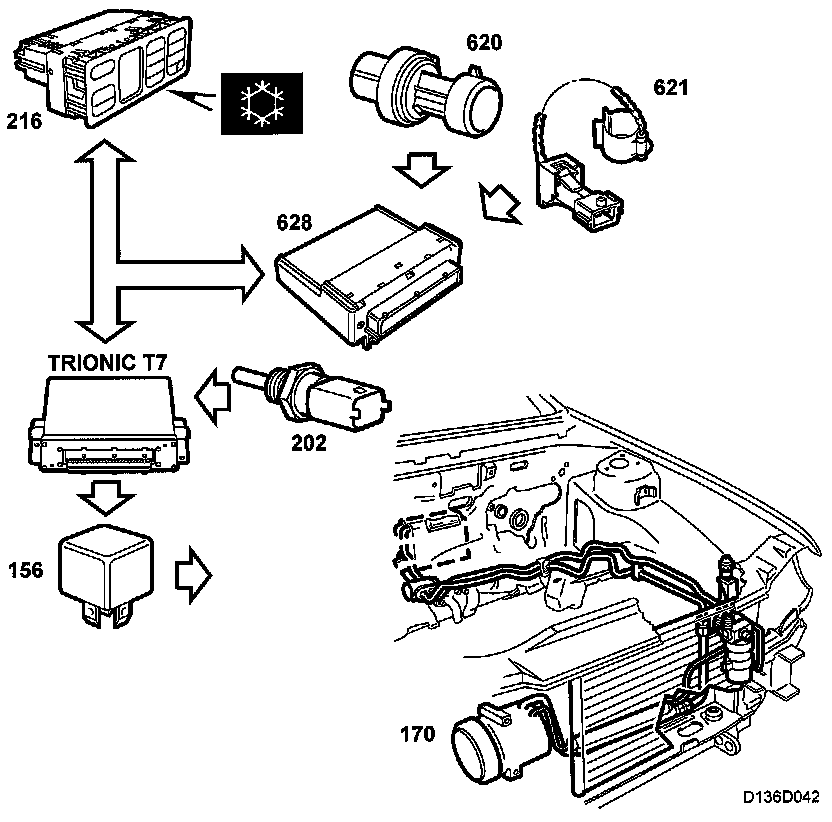 216
620
621
628
TRIONIC T7
202
156
170
D136D042