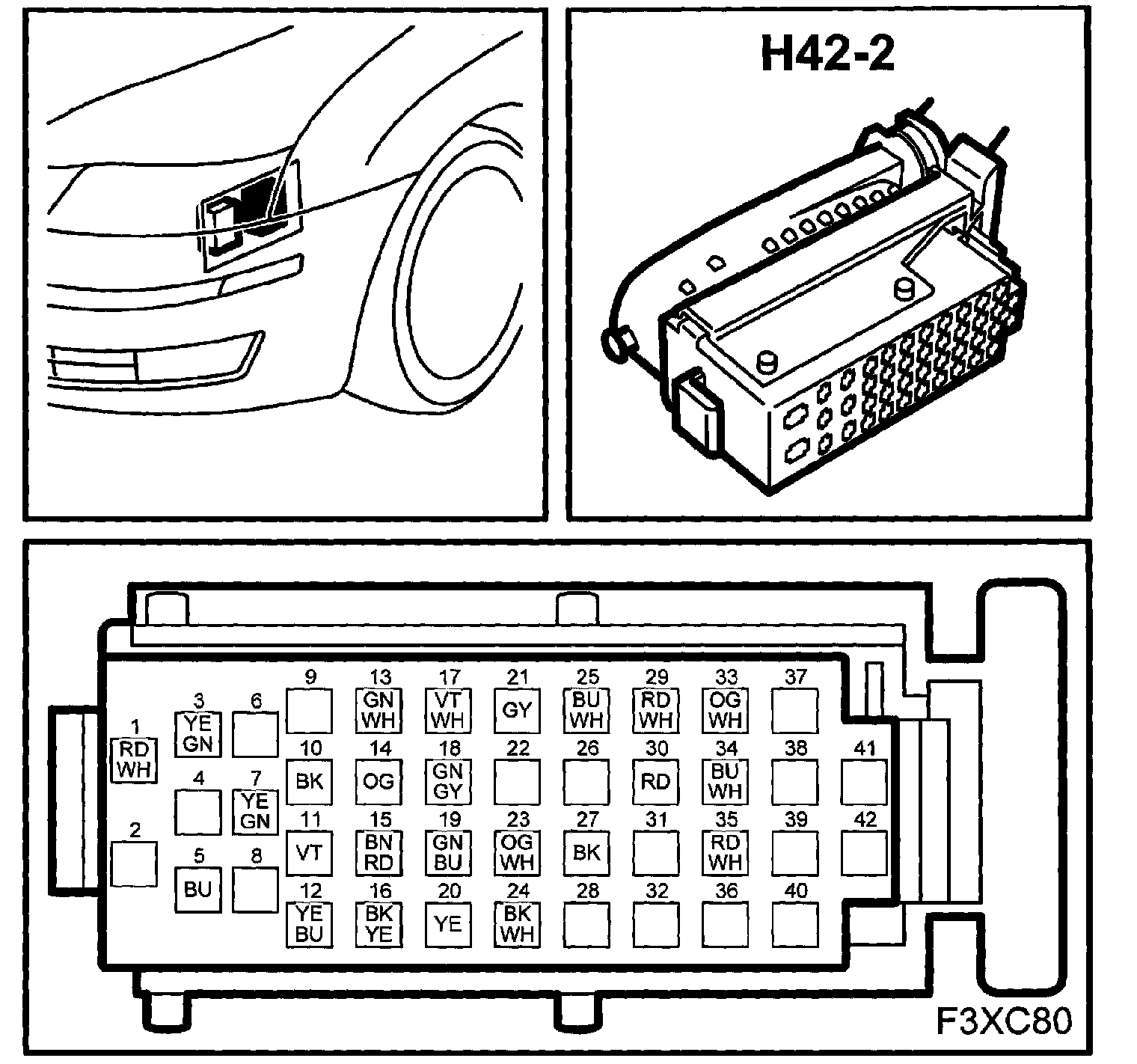 H42-2

1
RD
WH

2

3
YE
GN

4

5
BU

6

7
YE
GN

8

9

10
BK

11
VT

12
YE
BU

13
GN
WH

14
OG

15
BN
RD

16
BK
YE

17
VT
WH

18
GN
GY

19
GN
BU

20
YE

21
GY

22

23
OG
WH

24
BK
WH

25
BU
WH

26

27
BK

28

29
RD
WH

30
RD

31

32

33
OG
WH

34
BU
WH

35
RD
WH

36

37

38

39

40

41

42

F3XC80