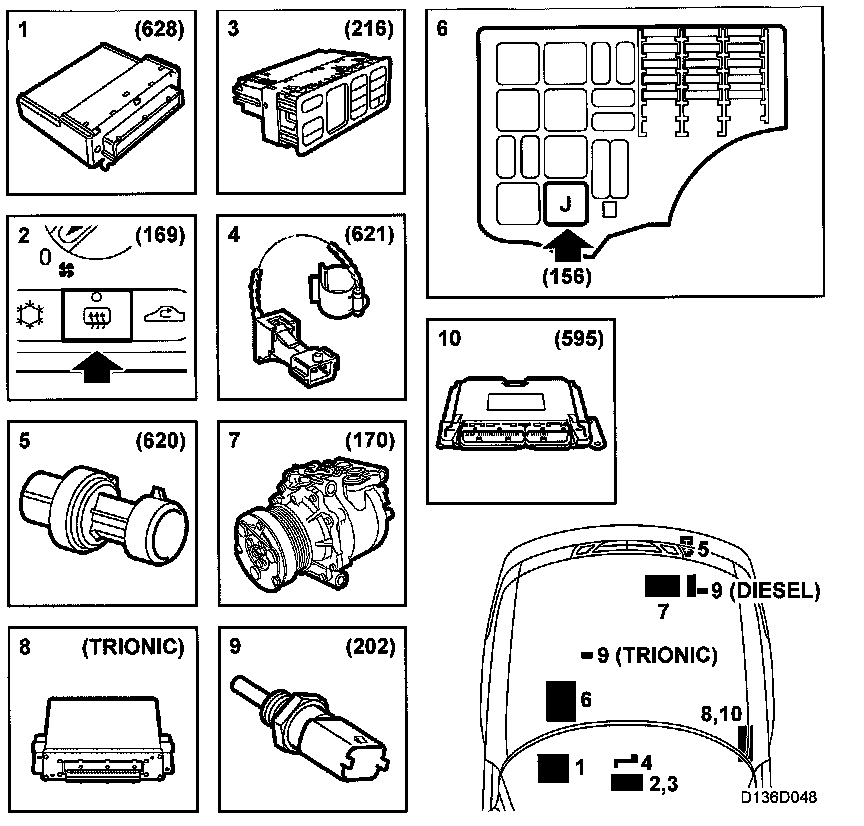 1 (628)

3 (216)

6

J

(156)

2 (169)

0

4 (621)

10 (595)

5 (620)

7 (170)

8 (TRIONIC)

9 (202)

5

9 (DIESEL)

7

9 (TRIONIC)

6

8,10

1

4

2,3

D136D048