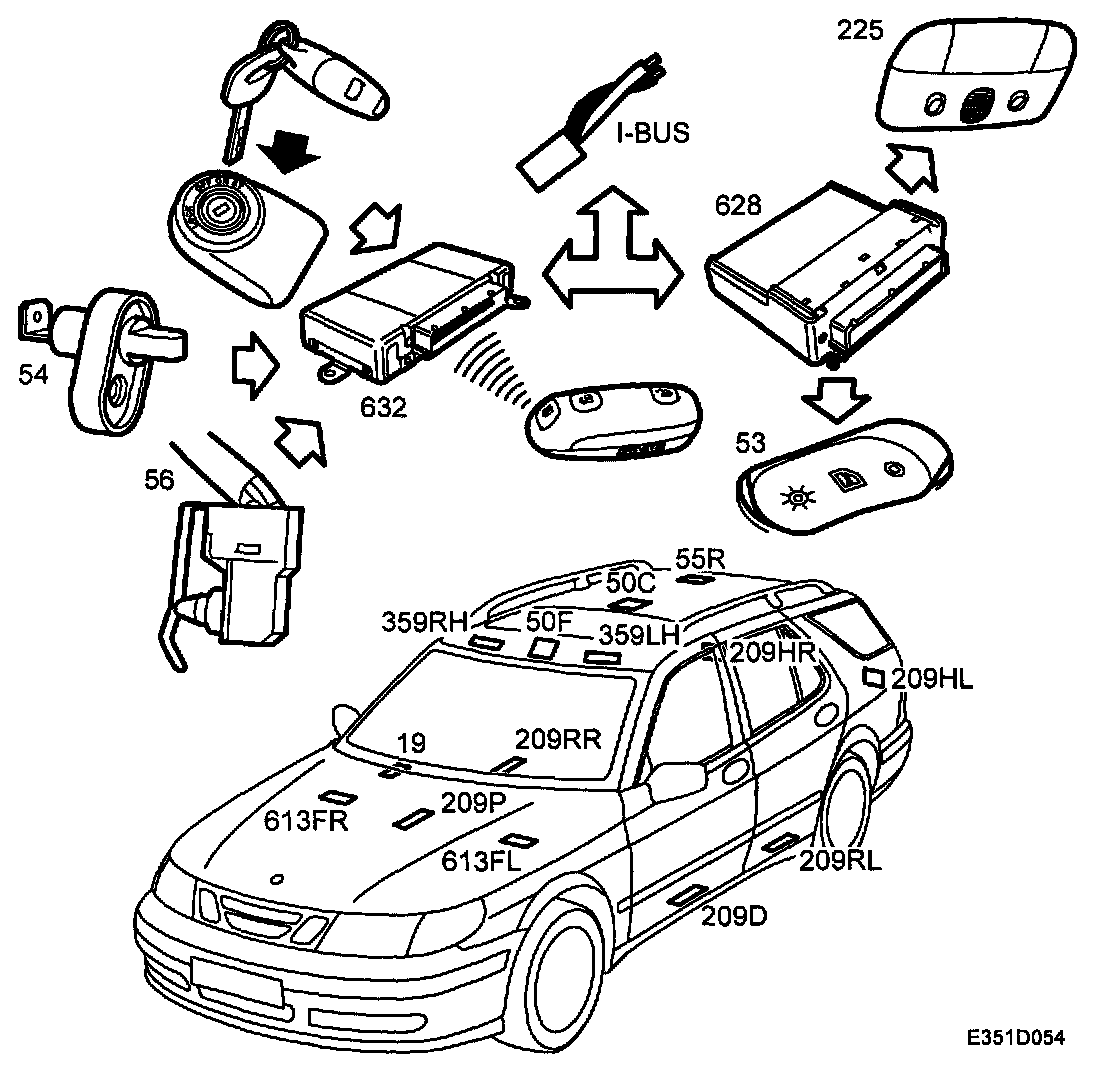 225

I-BUS

628

54

632

53

56

55R

50C

359RH

50F

359LH

209HR

209HL

19

209RR

613FR

209P

613FL

209RL

209D

E351D054