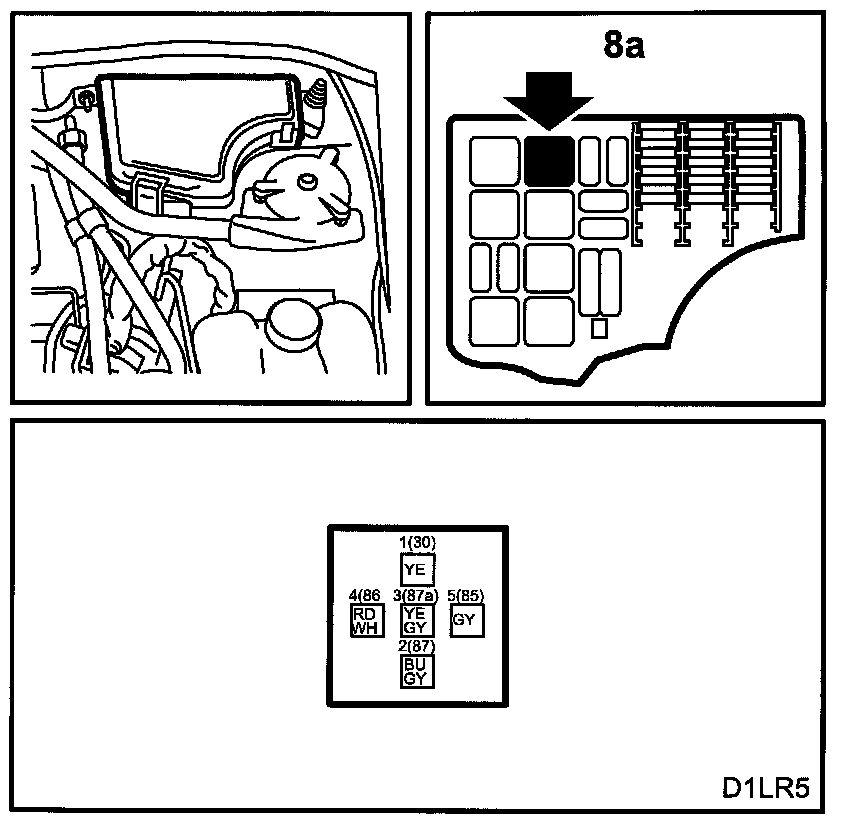 8a

1(30)
YE
4(86
RD
WH
3(87a)
YE
GY
5(85)
GY
2(87)
BU
GY

D1LR5