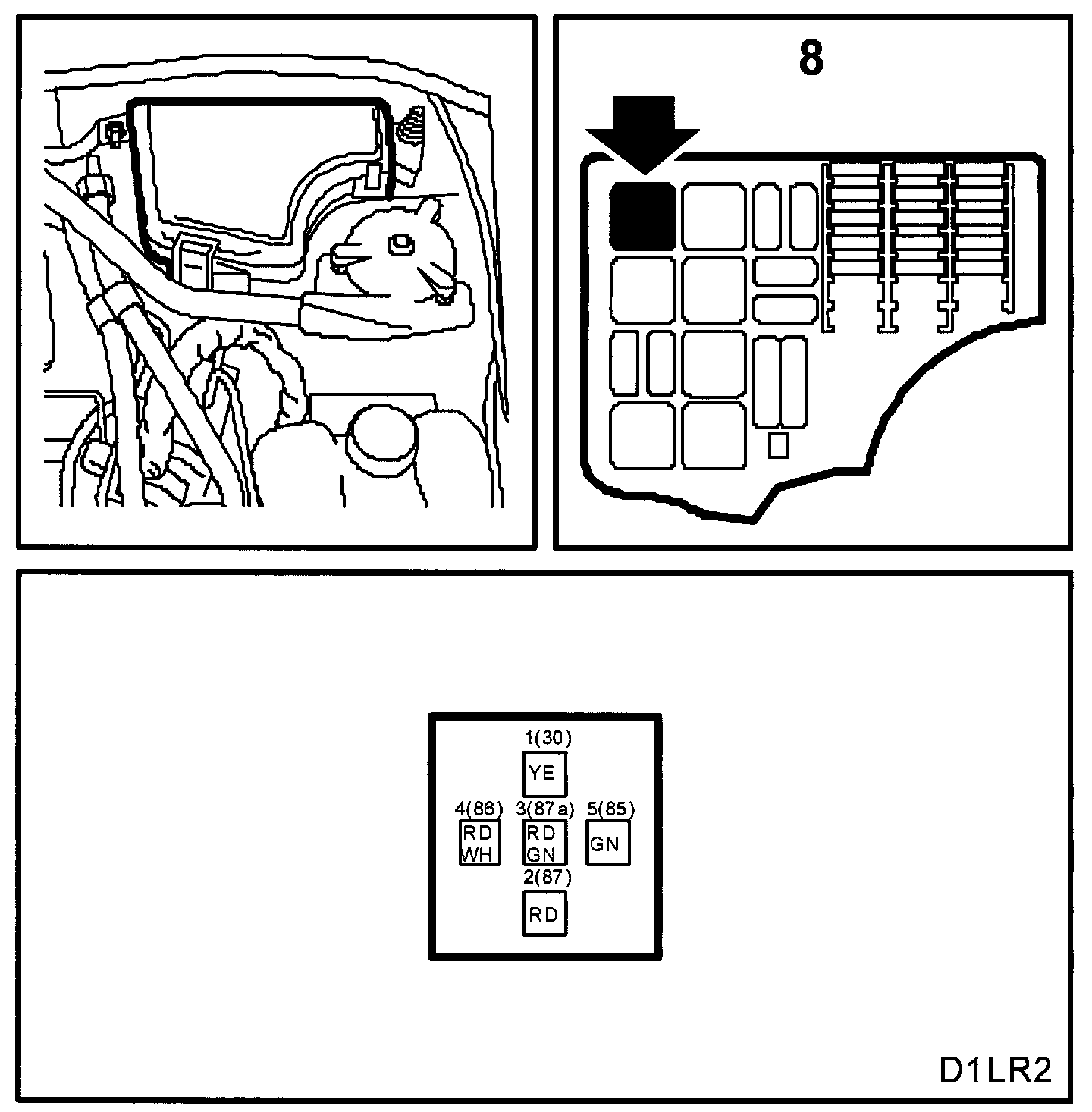 8

1(30)
YE
4(86)
RD
WH
3(87a)
RD
GN
5(85)
GN
2(87)
RD

D1LR2