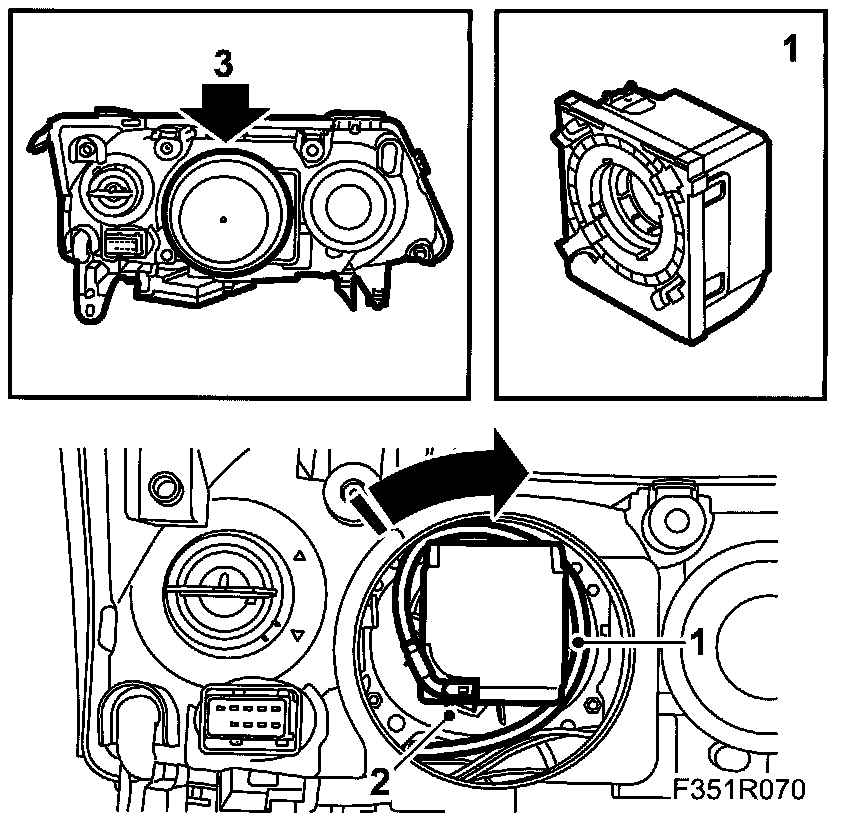 3

1

1

2

F351R070