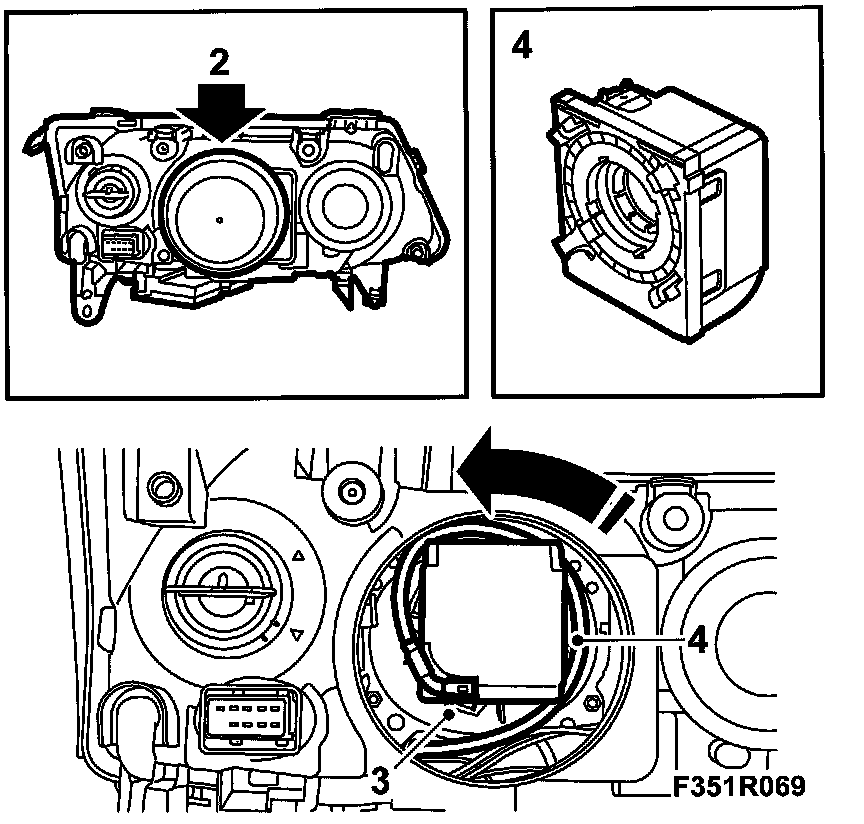 2

4

4

3

F351R069