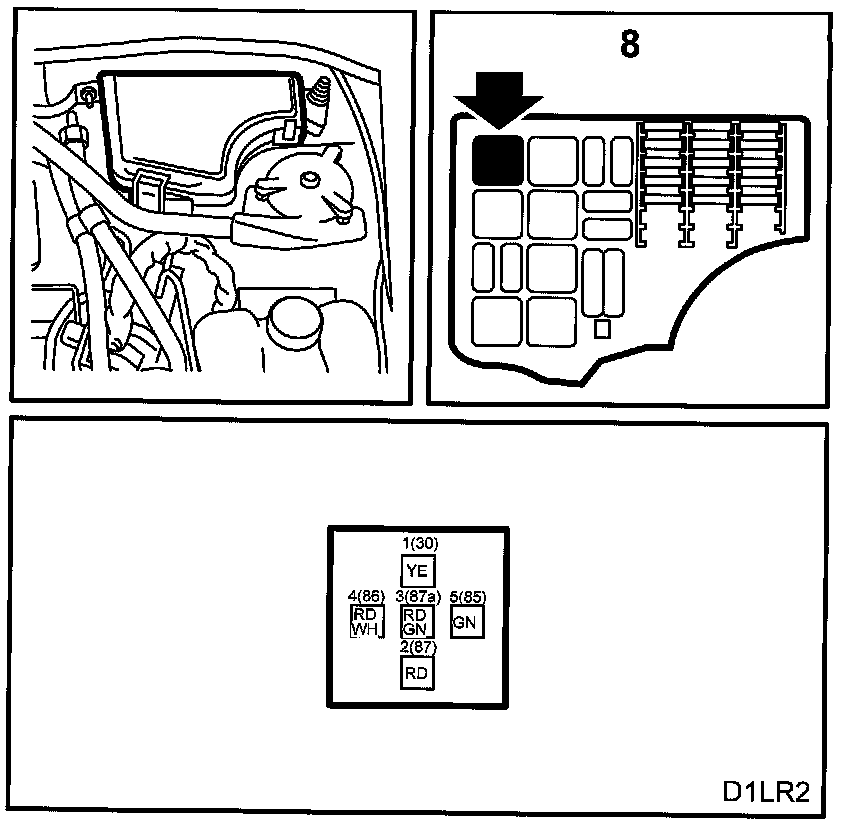 8

1(30)
YE

4(86)
RD
WH

3(87a)
RD
GN

5(85)
GN

2(87)
RD

D1LR2