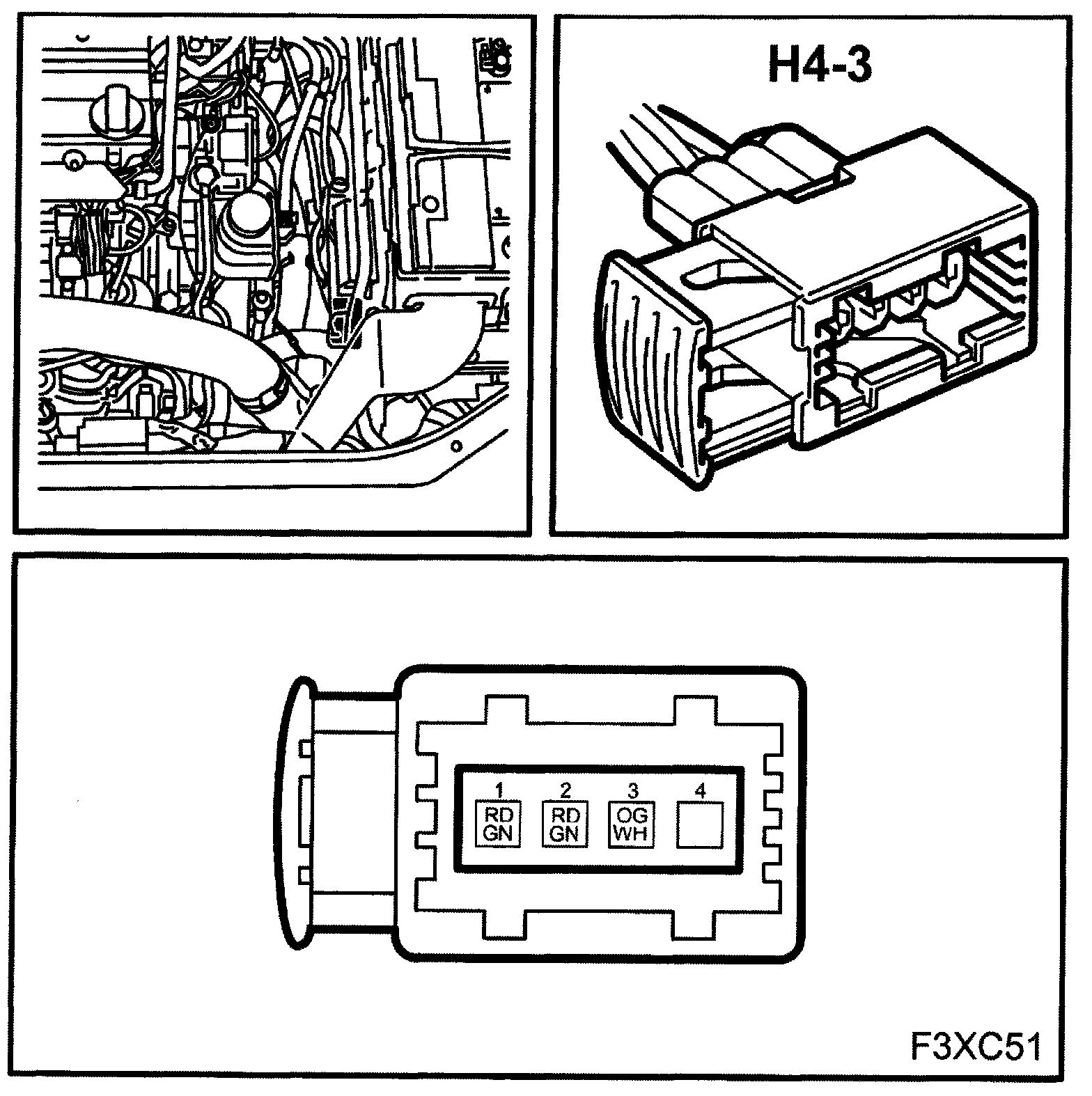 H4-3

1
RD
GN

2
RD
GN

3
OG
WH

4

F3XC51