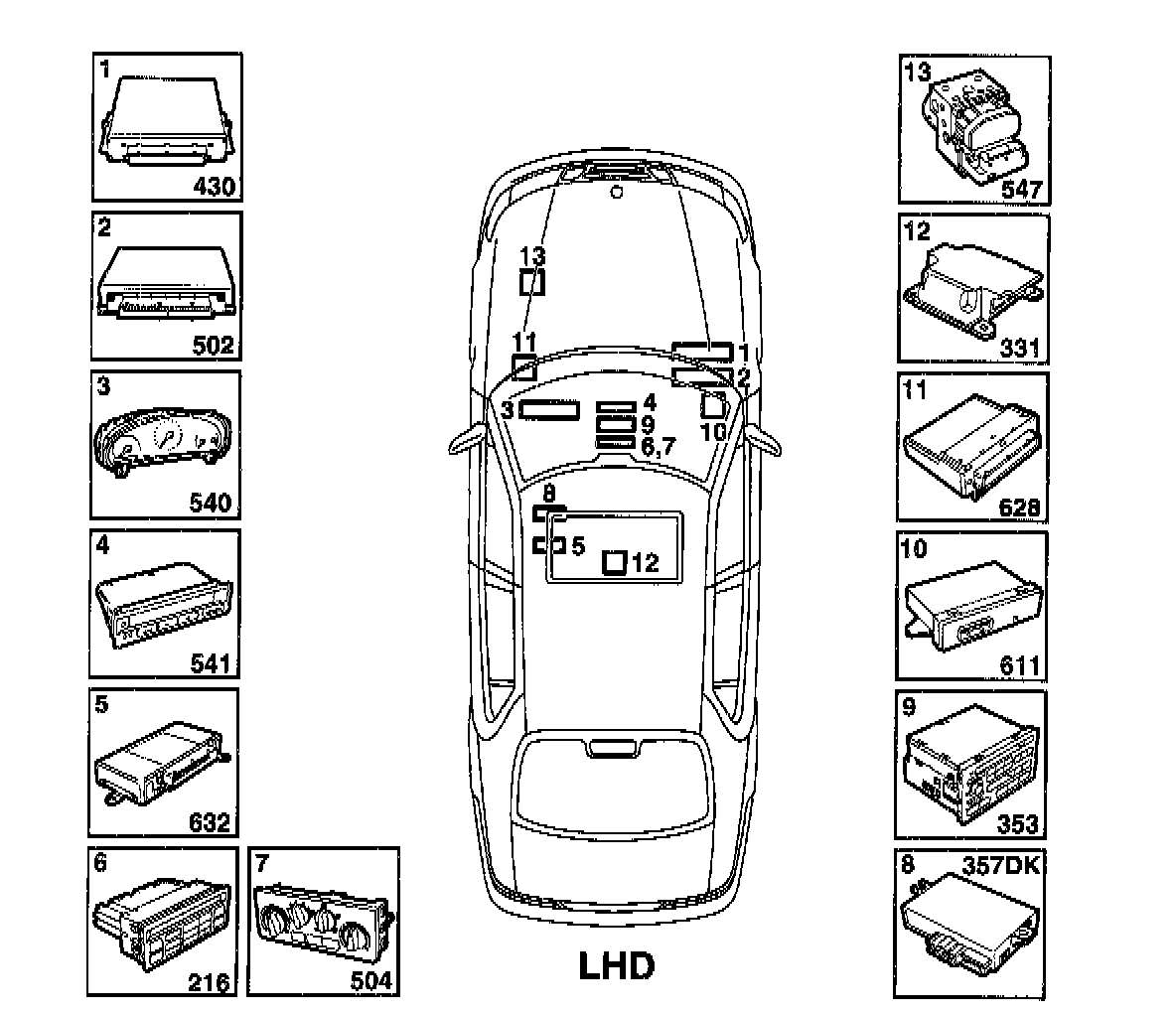 1
430

2
502

3
540

4
541

5
632

6
216

7
504

13

11

1

2

3

4

9

6,7

10

8

5

12

LHD

13
547

12
331

11
628

10
611

9
353

8
357DK