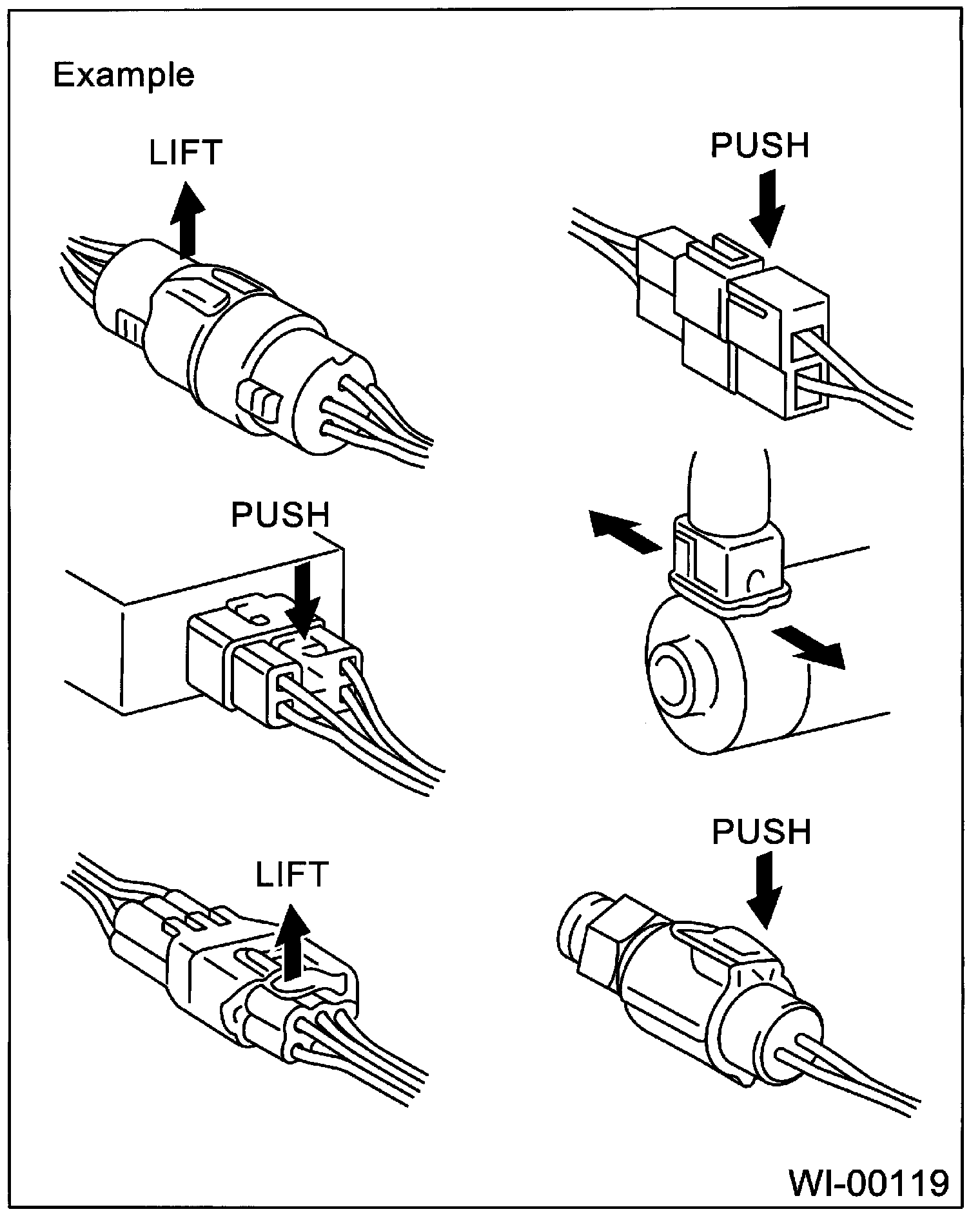 Example

LIFT

PUSH

PUSH

LIFT

PUSH

WI-00119