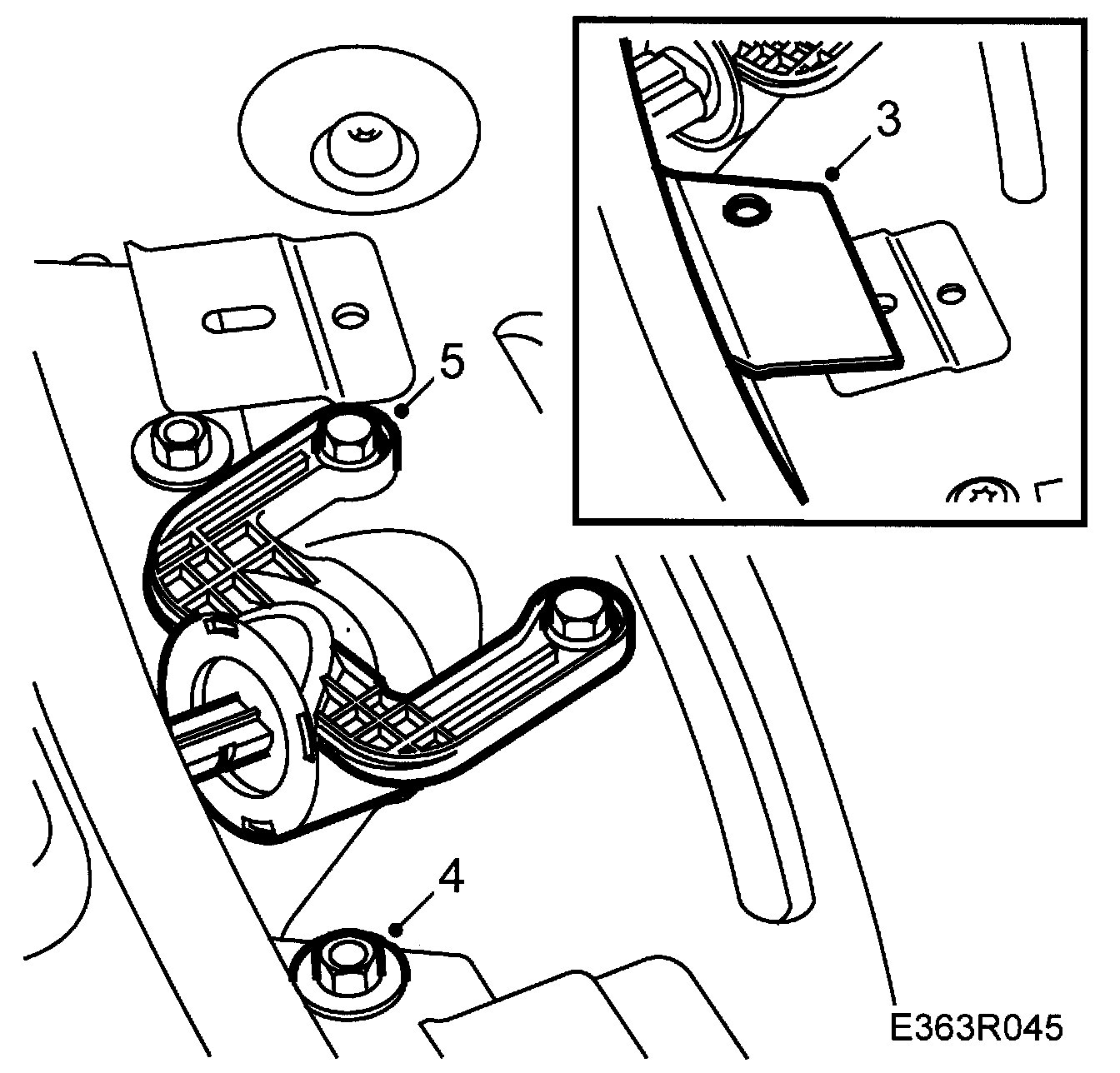 3
5
4
E363R045