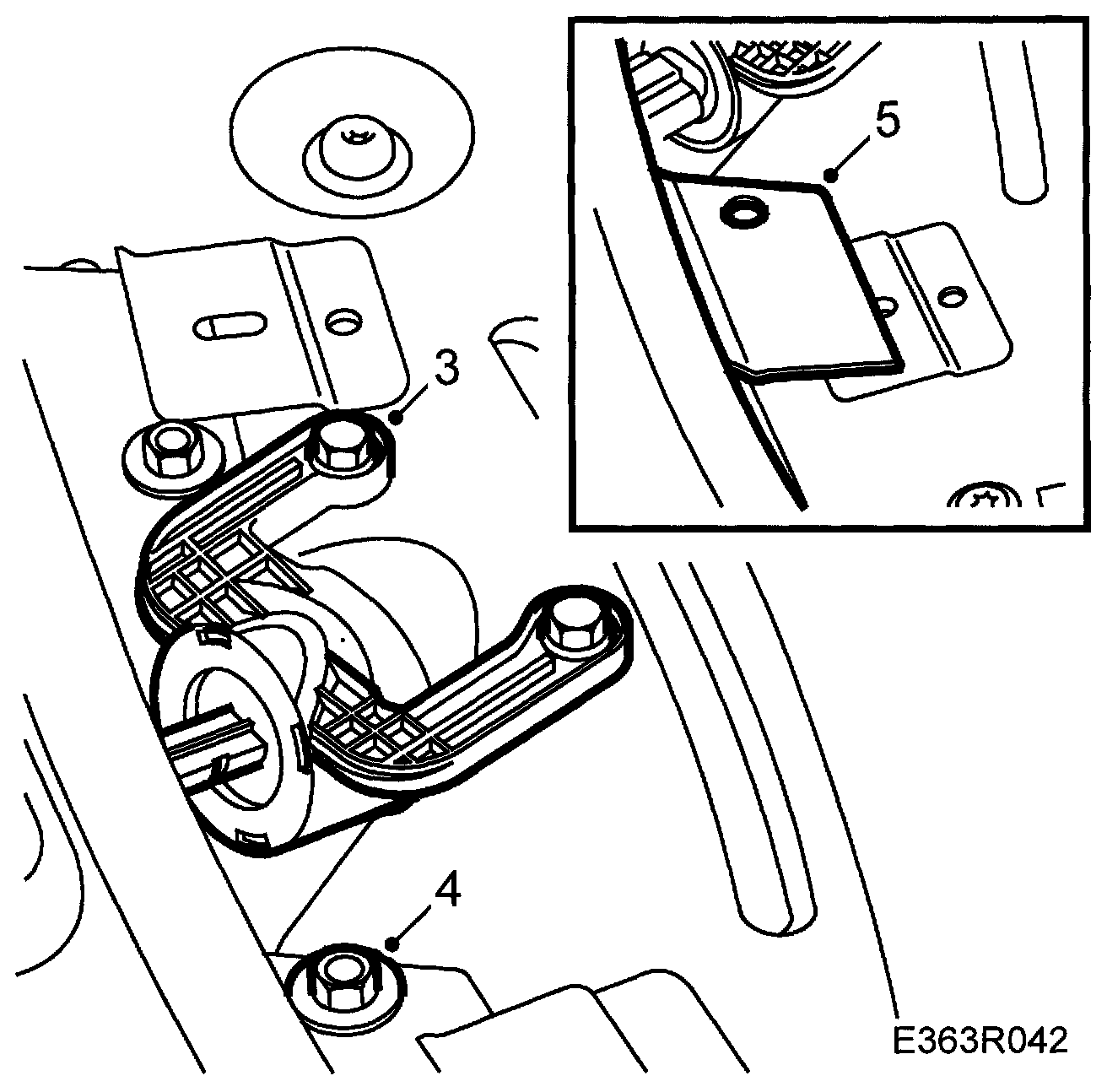 5
3
4
E363R042