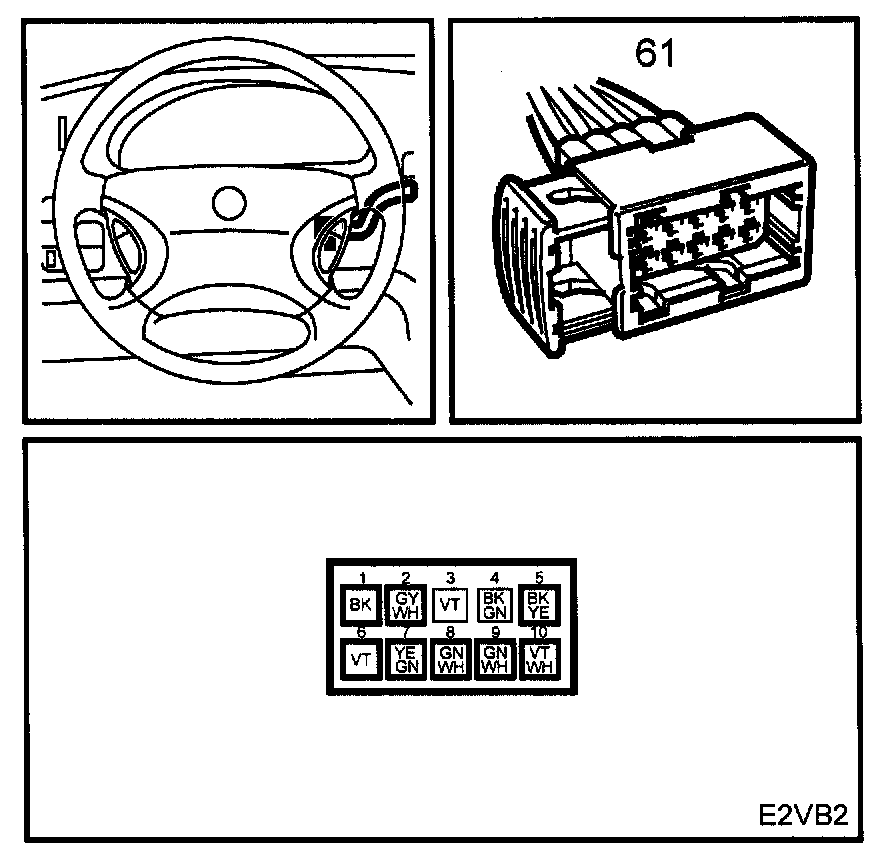 61

| 1 | 2 | 3 | 4 | 5 |
|---|---|---|---|---|
| BK | GY WH | VT | BK GN | BK YE |
| 6 | 7 | 8 | 9 | 10 |
| VT | YE GN | GN WH | GN WH | VT WH |

E2VB2