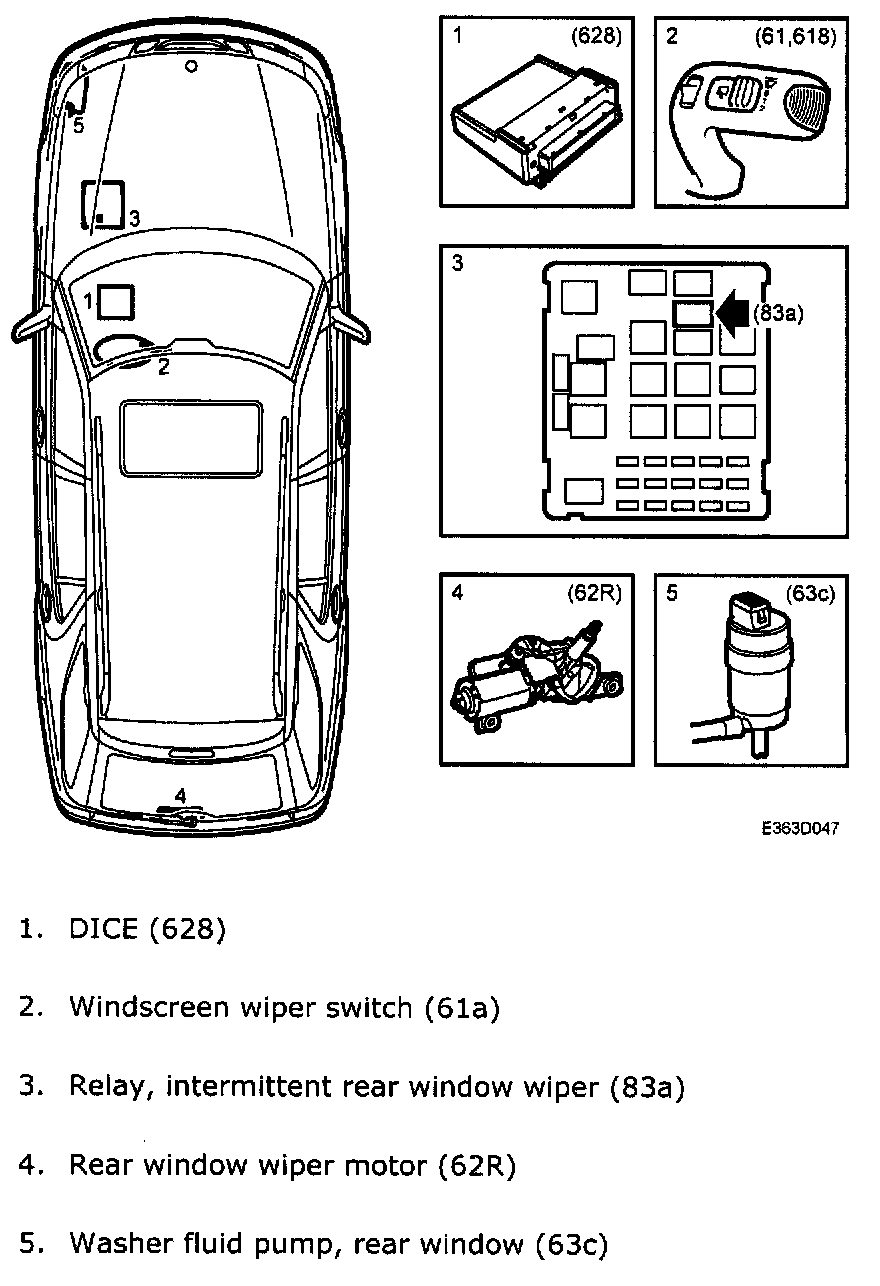 5

3

1

2

4

1 (628)

2 (61,618)

3

(83a)

4 (62R)

5 (63c)

E363D047

1. DICE (628)

2. Windscreen wiper switch (61a)

3. Relay, intermittent rear window wiper (83a)

4. Rear window wiper motor (62R)

5. Washer fluid pump, rear window (63c)