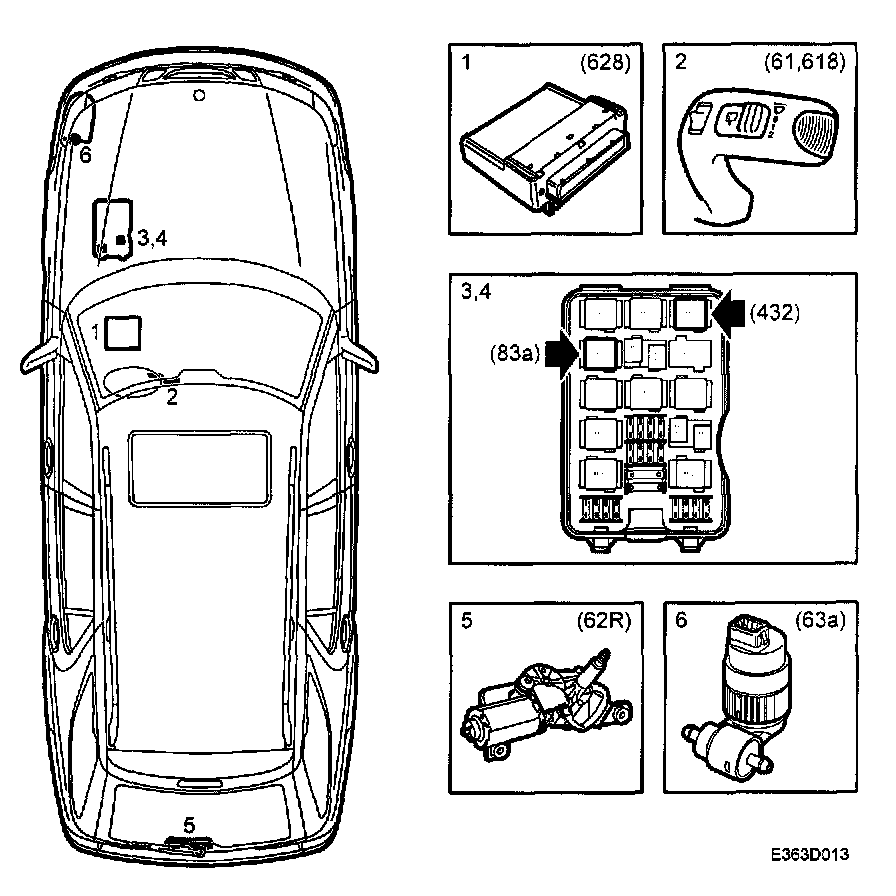 6
3,4
1
2
5

1 (628)

2 (61,618)

3,4
(432)
(83a)

5 (62R)

6 (63a)

E363D013