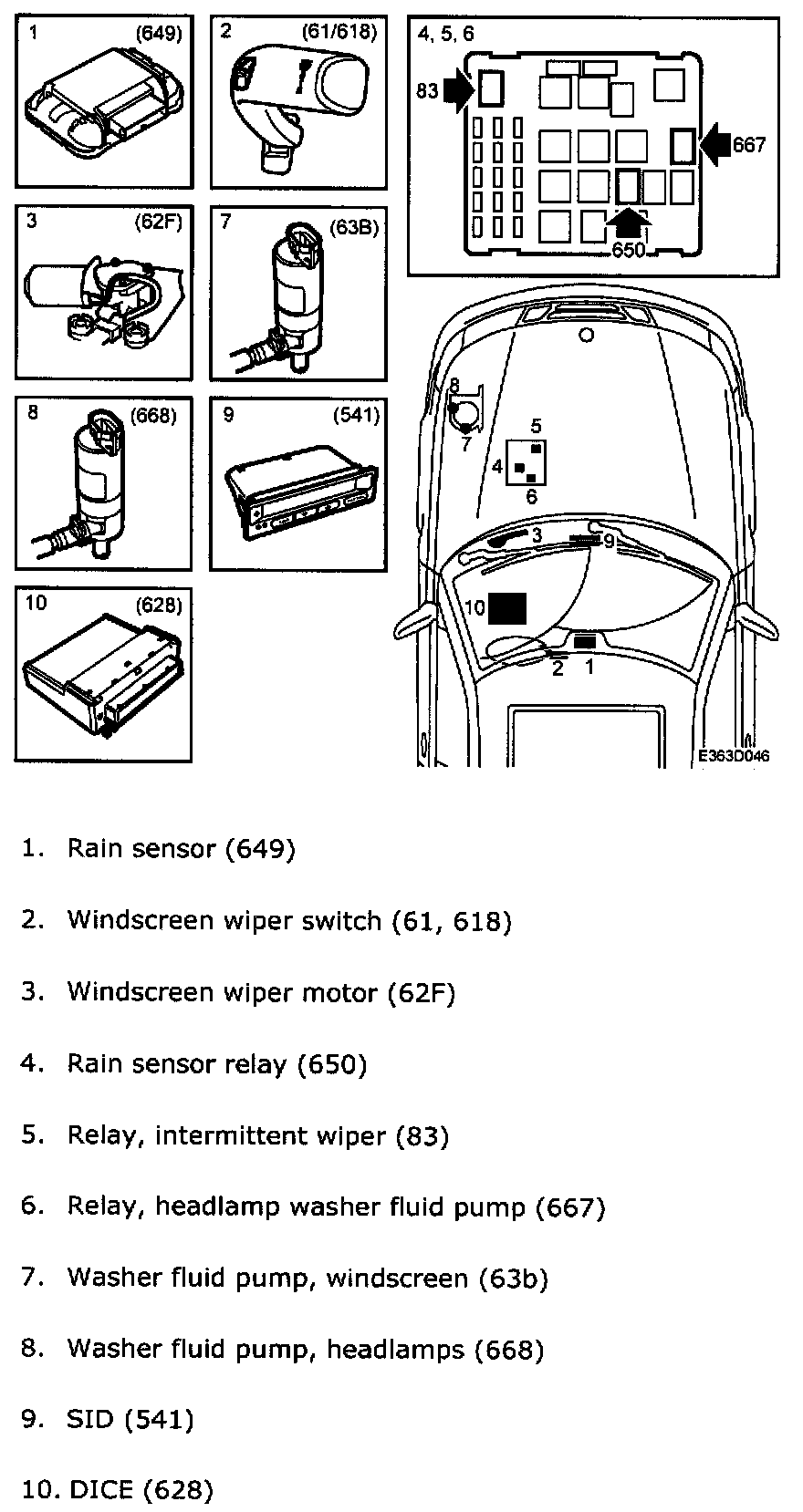 1 (649)

2 (61/618)

4, 5, 6

83

667

650

3 (62F)

7 (63B)

8 (668)

9 (541)

10 (628)

8

7

5

4

6

3

9

10

2 1

E363D046

1. Rain sensor (649)

2. Windscreen wiper switch (61, 618)

3. Windscreen wiper motor (62F)

4. Rain sensor relay (650)

5. Relay, intermittent wiper (83)

6. Relay, headlamp washer fluid pump (667)

7. Washer fluid pump, windscreen (63b)

8. Washer fluid pump, headlamps (668)

9. SID (541)

10. DICE (628)