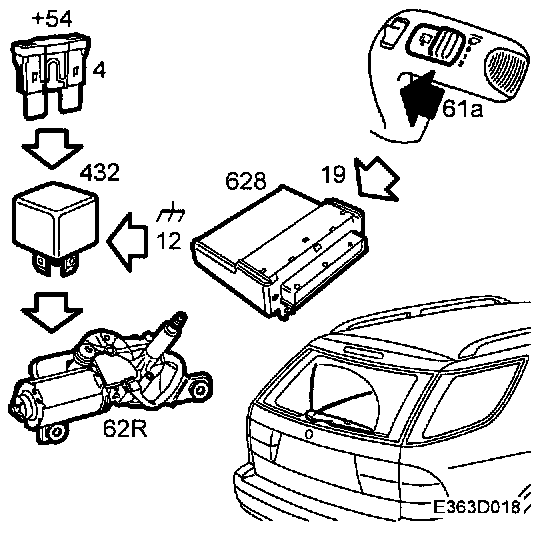 +54
4
61a
432
628
19
12
62R
E363D018