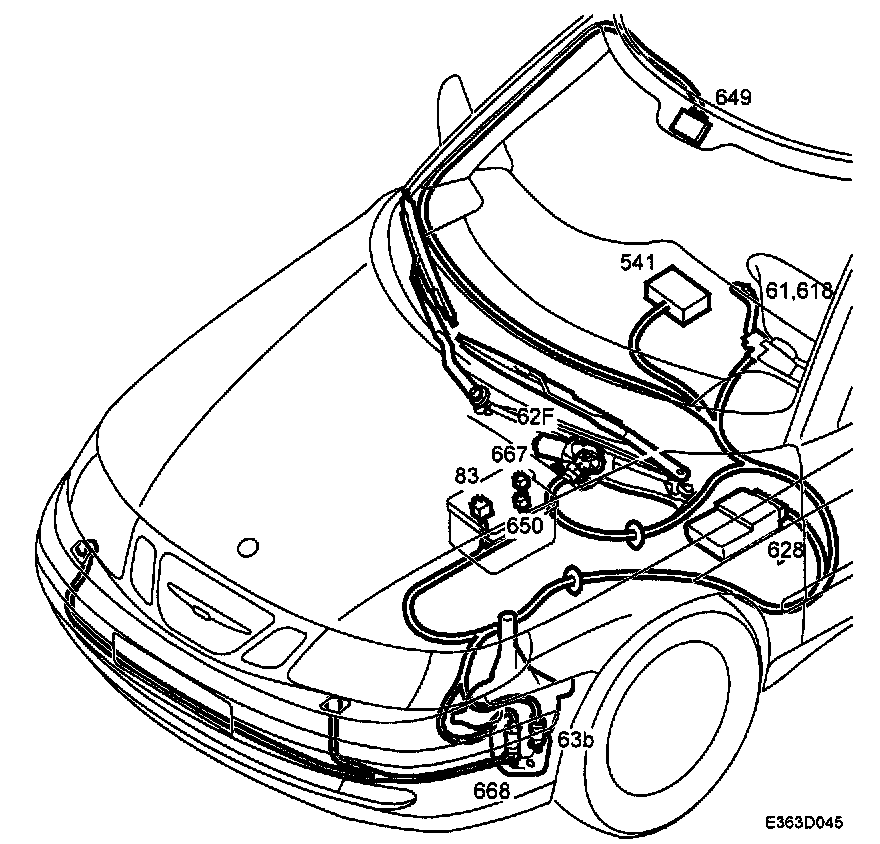 649
541
61,618
62F
667
83
650
628
63b
668
E363D045