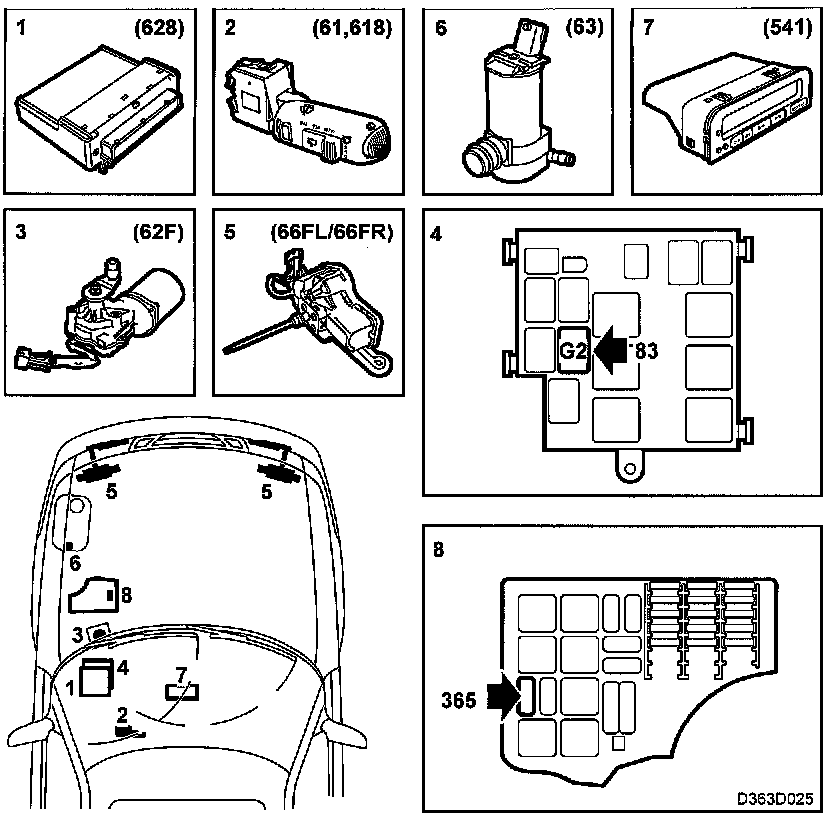 1 (628)

2 (61,618)

6 (63)

7 (541)

3 (62F)

5 (66FL/66FR)

4

G2

83

5 5

6

8

3

1 4

7

2

8

365

D363D025