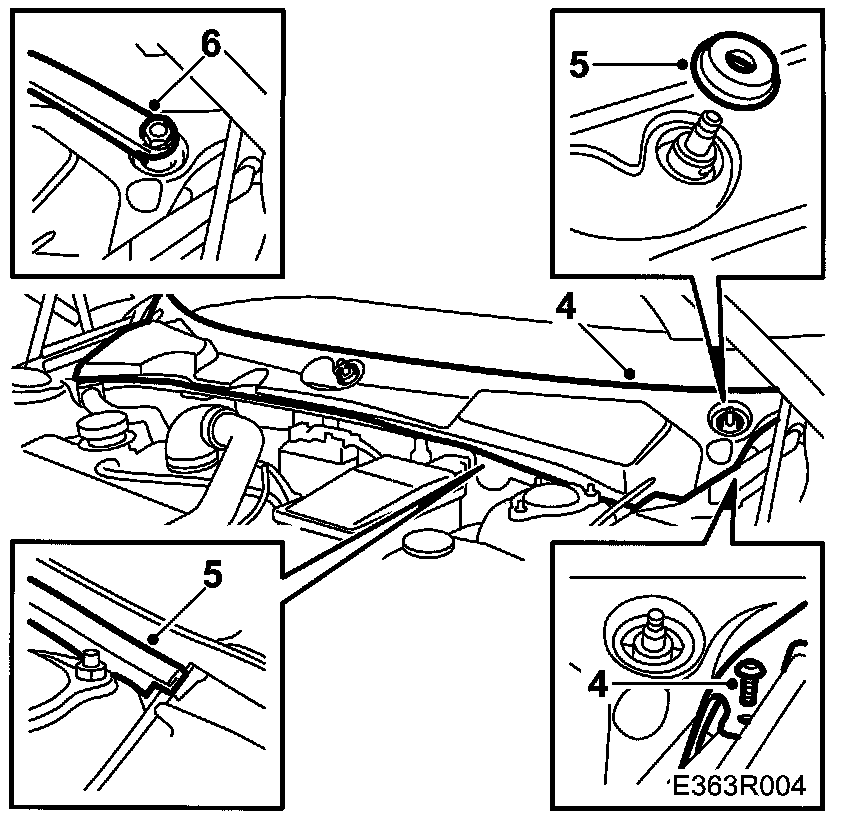 6
5
4
5
4
E363R004