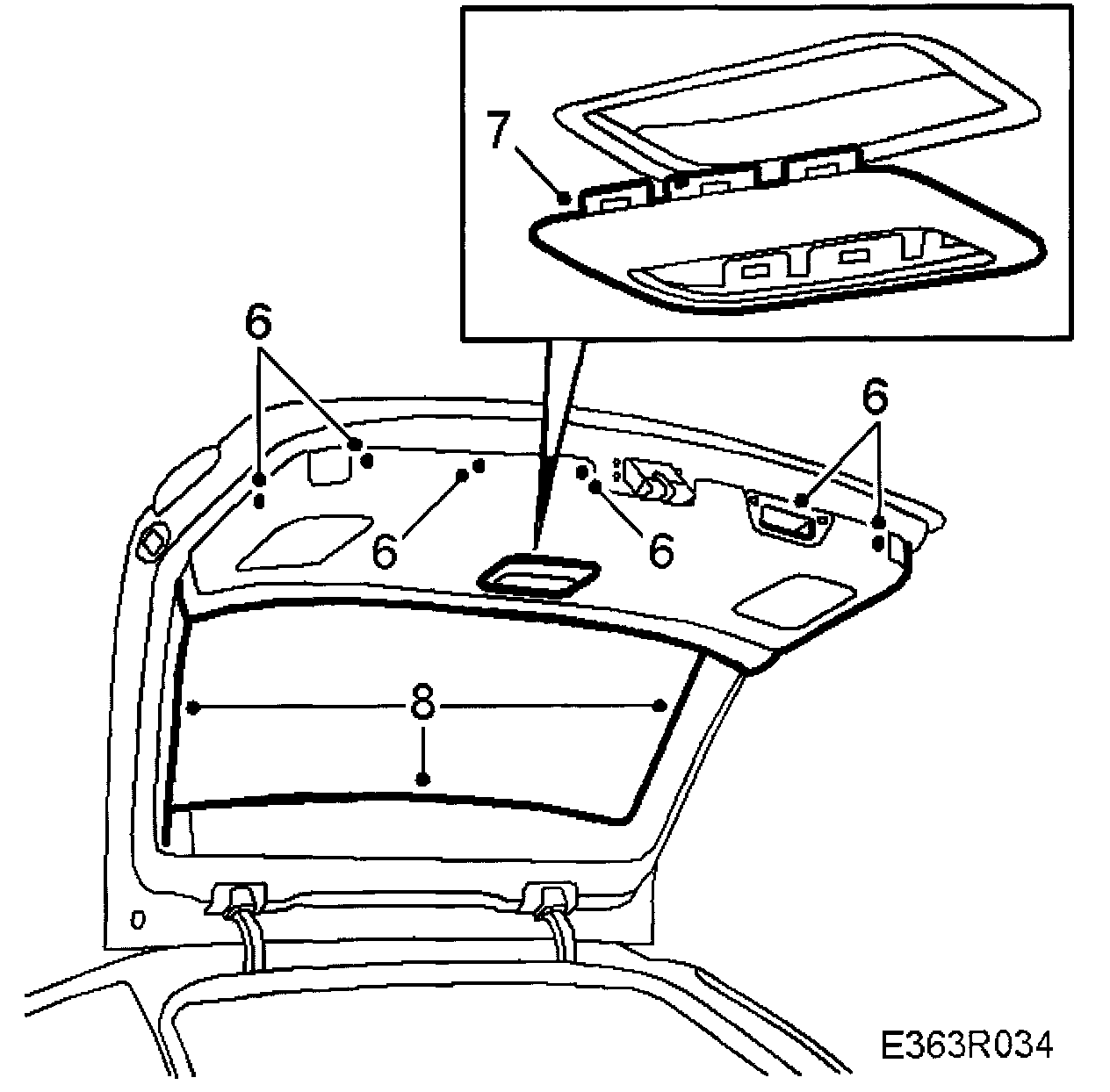 7
6
6
6
6
8
E363R034