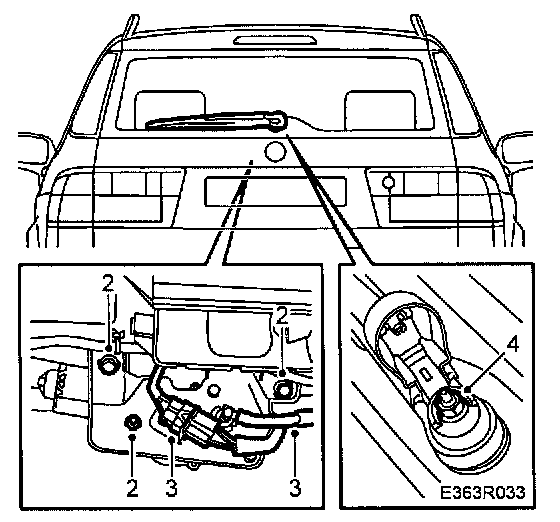 2
2
2
3
3
4
E363R033