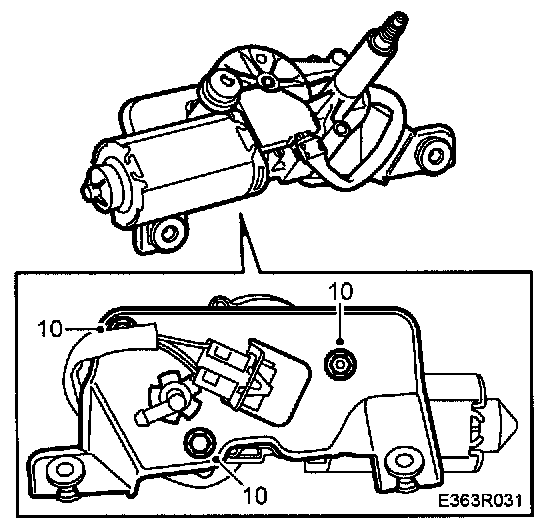 10
10
10
E363R031