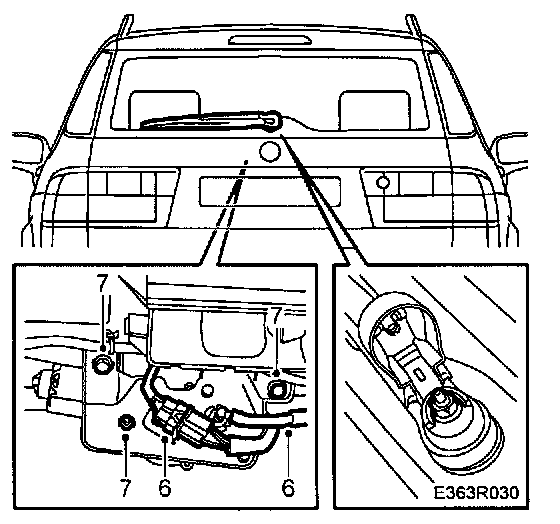 7
7
7
6
6
E363R030