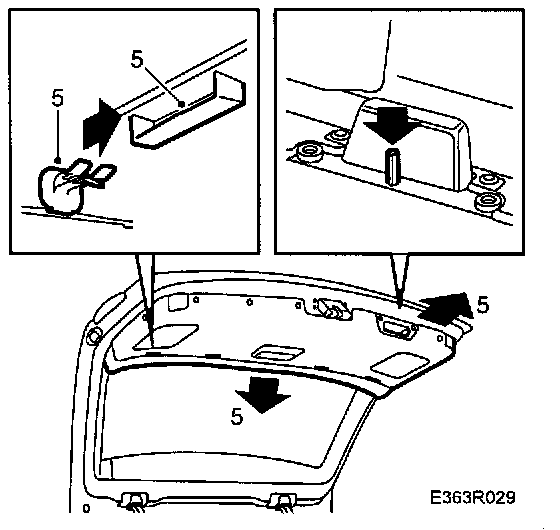 5
5
5
5
E363R029