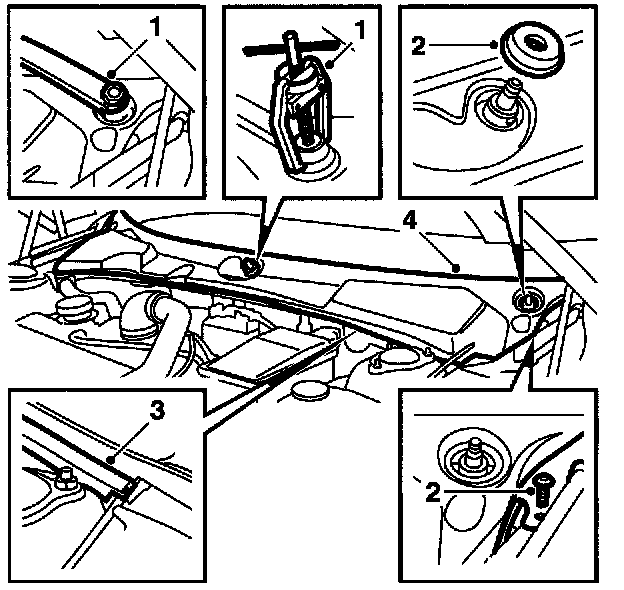 1
1
2
4
3
2