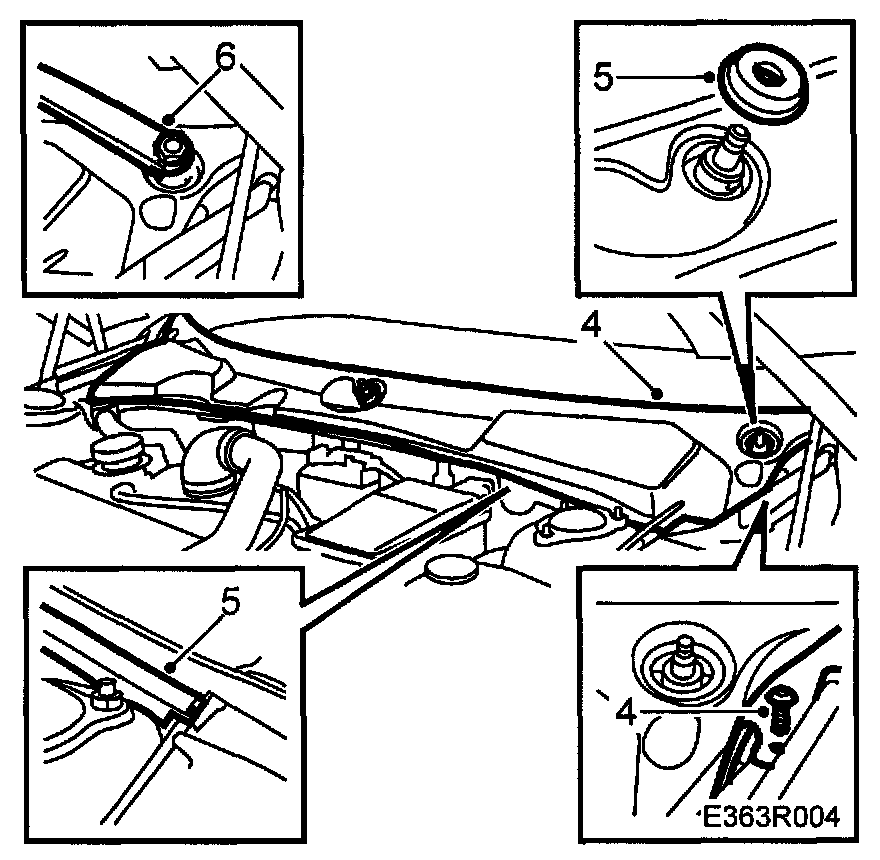 6
5
4
5
4
E363R004