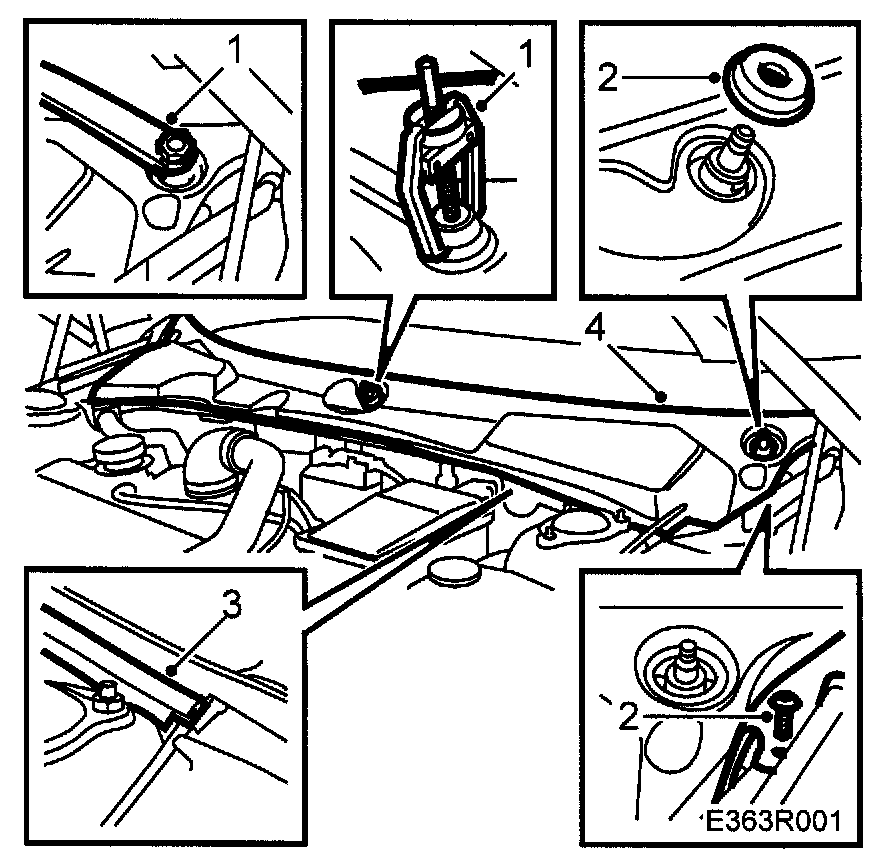 1
1
2
4
3
2
E363R001