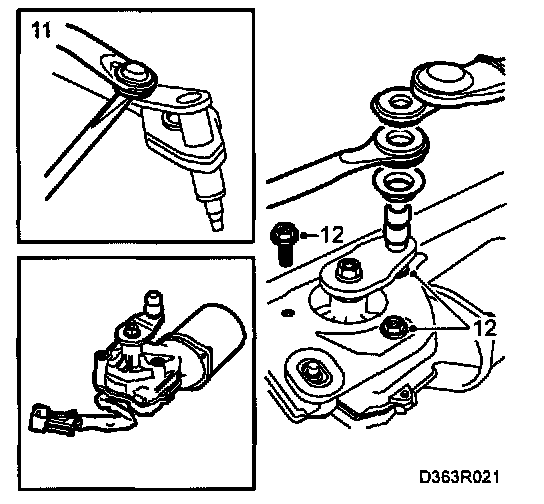 11

12

12

D363R021