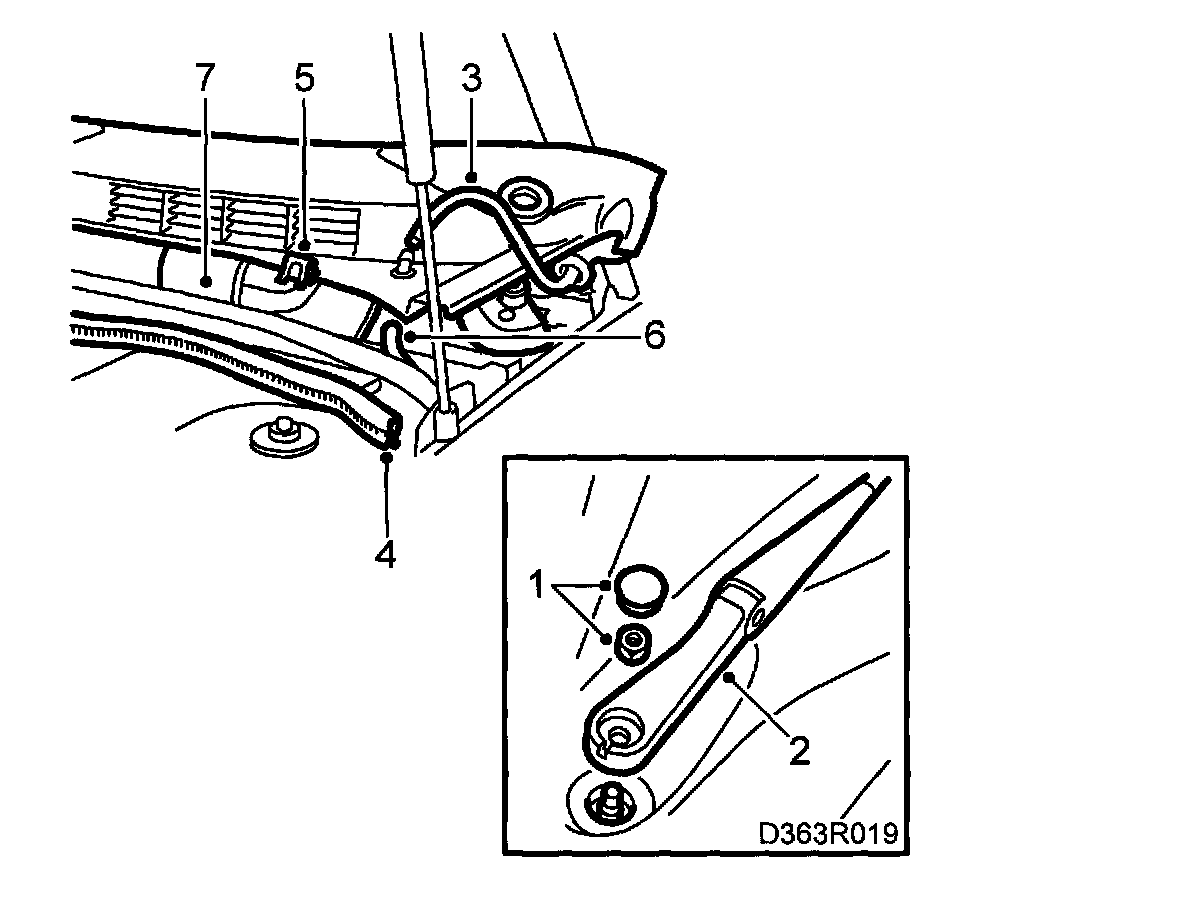 7
5
3
6
4
1
2
D363R019