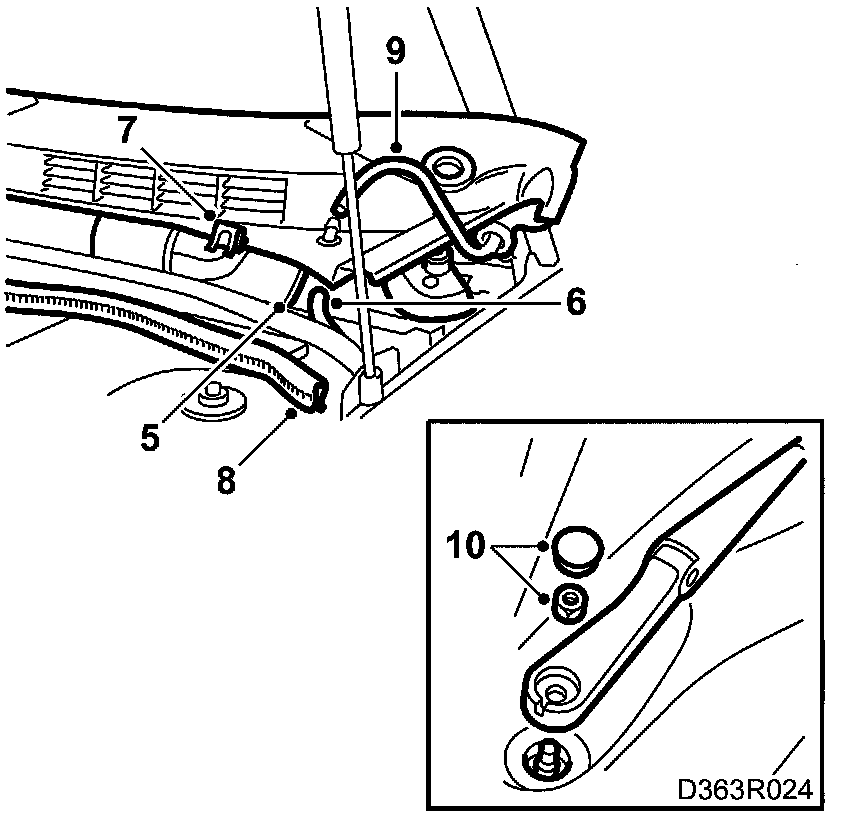 9
7
6
5
8
10
D363R024