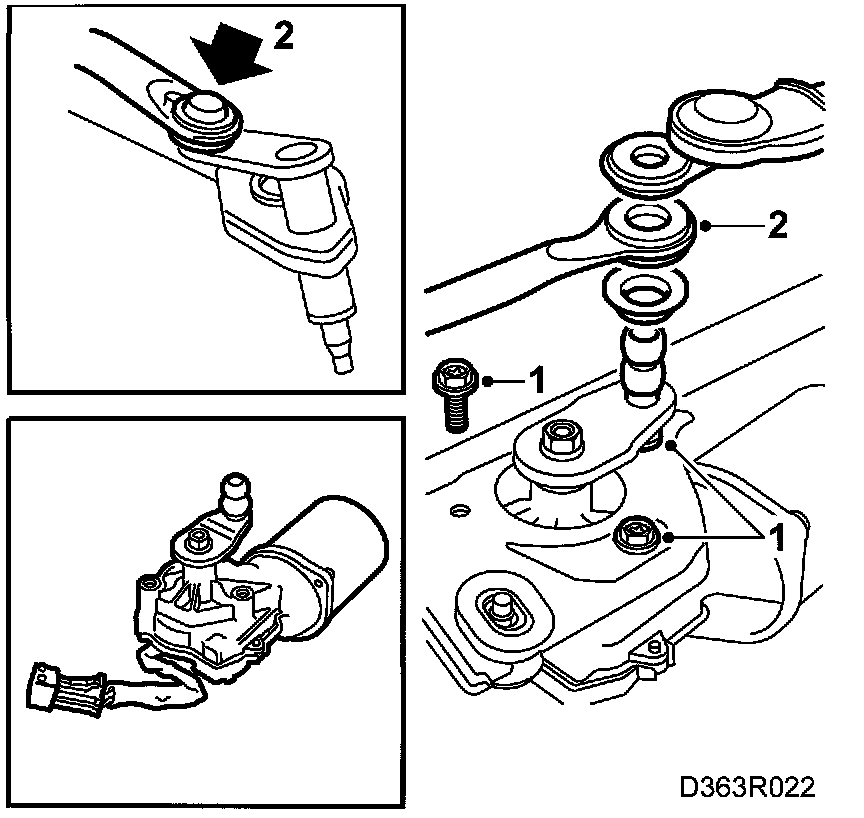 2

2

1

1

D363R022