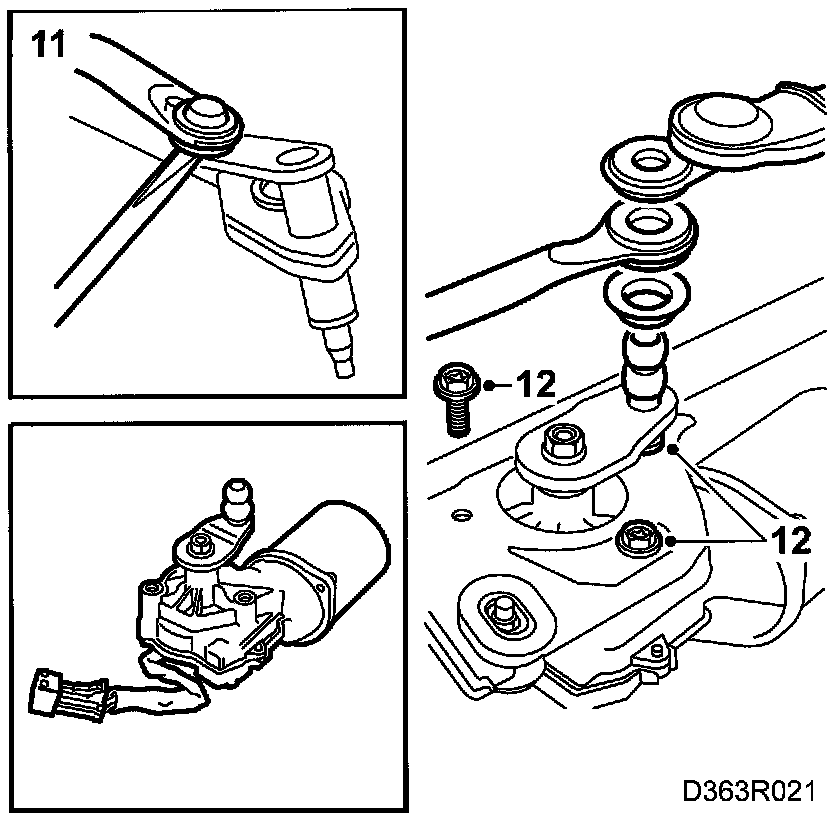 11

12

12

D363R021