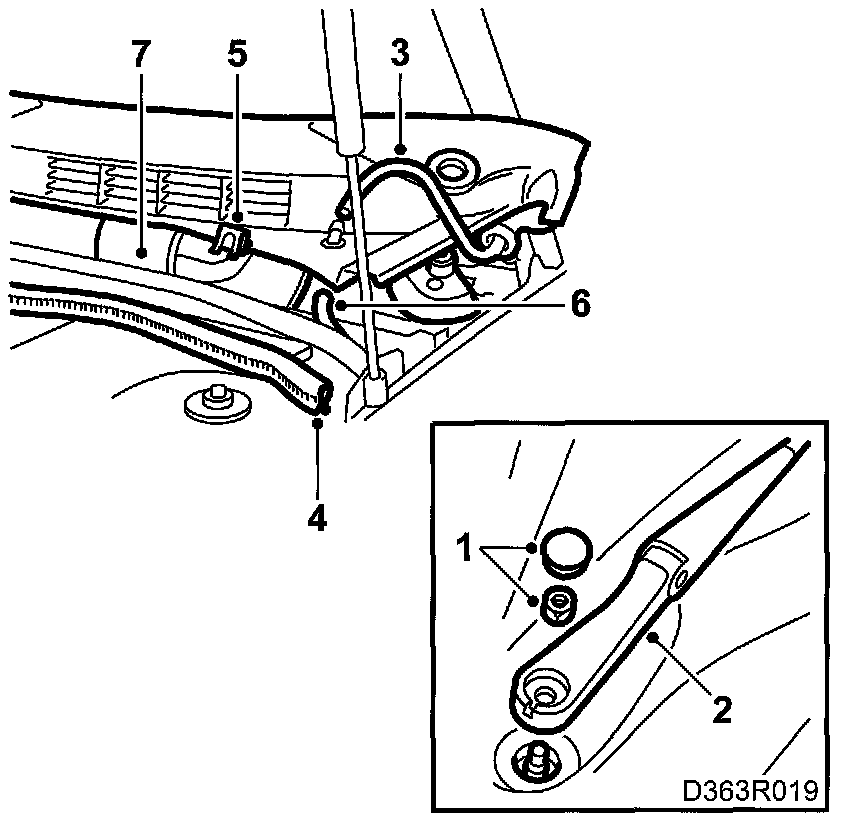 7
5
3
6
4
1
2
D363R019