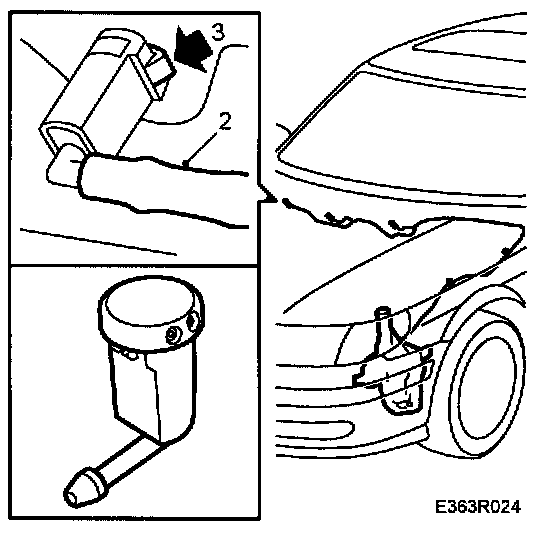 3
2
E363R024