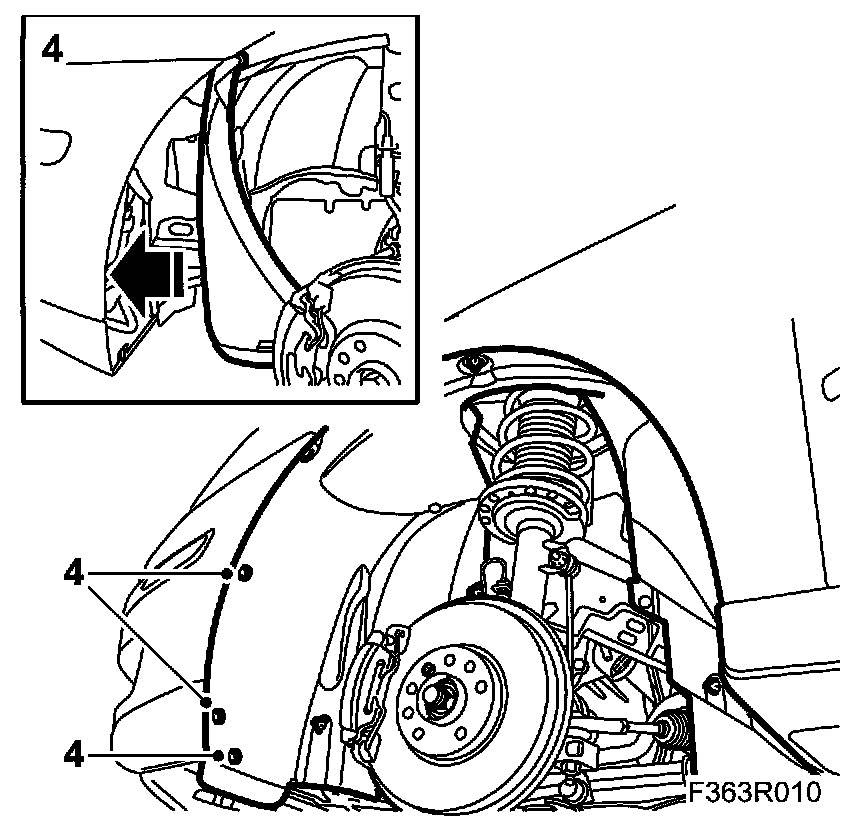 4

4

4

F363R010