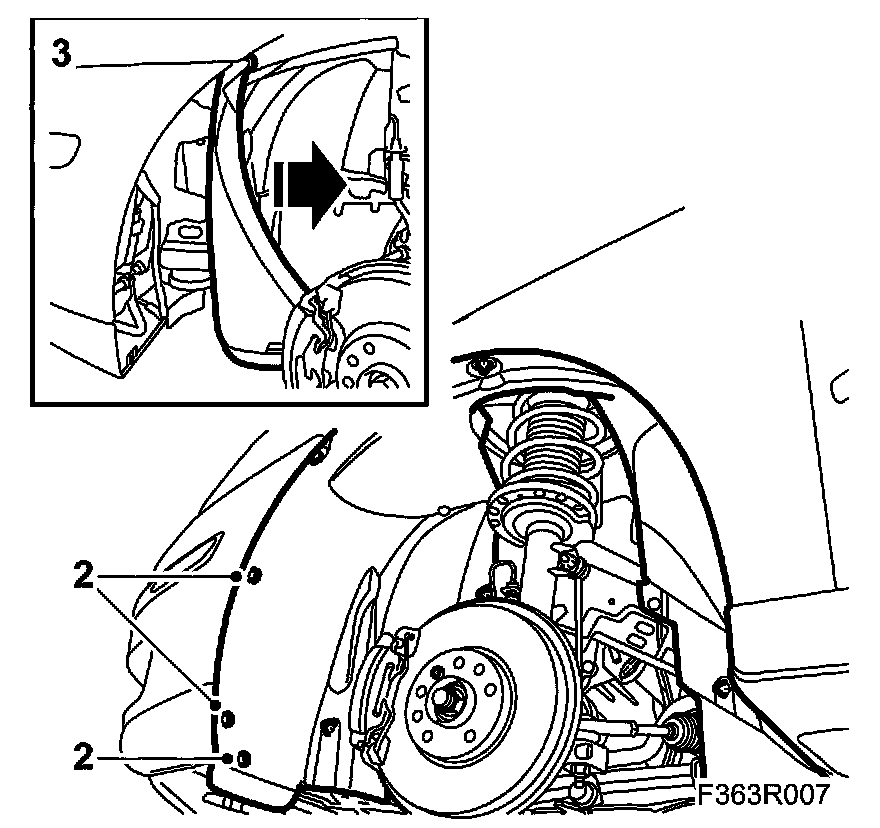 3

2

2

F363R007