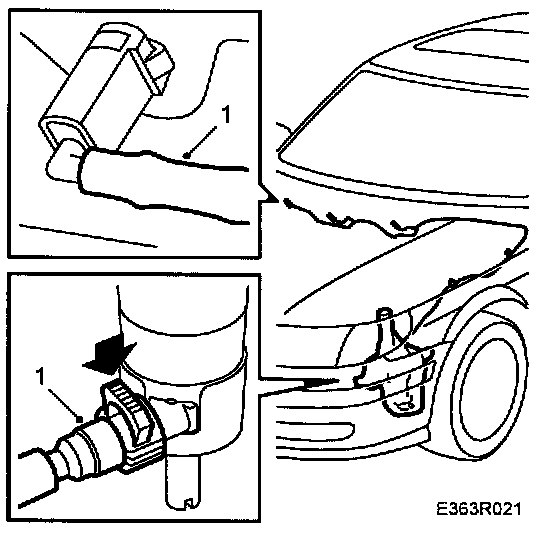 1

1

E363R021