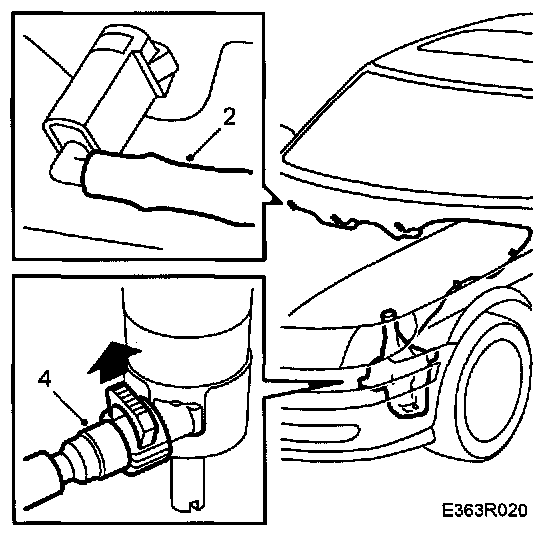 2

4

E363R020