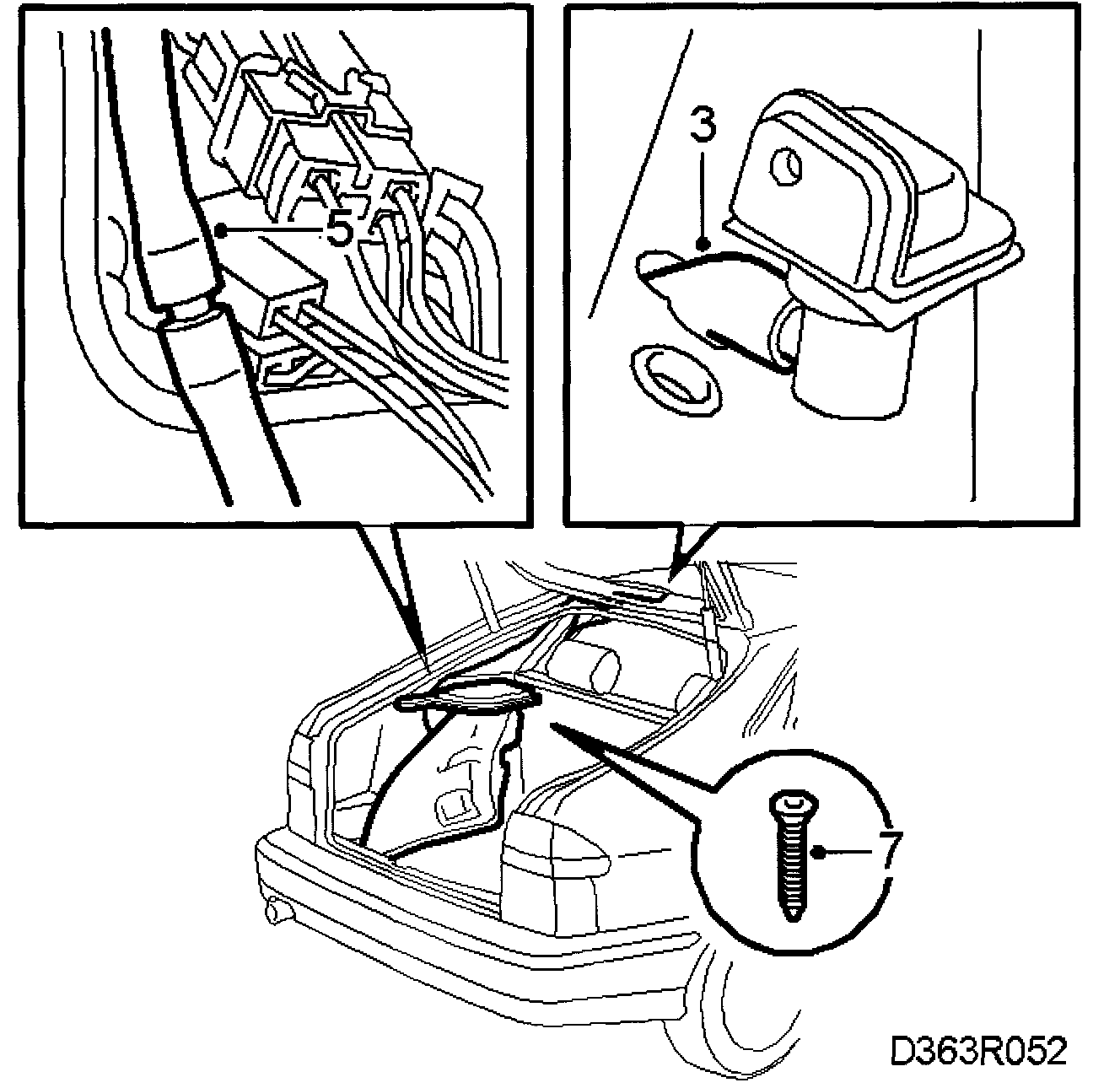 5
3
7
D363R052