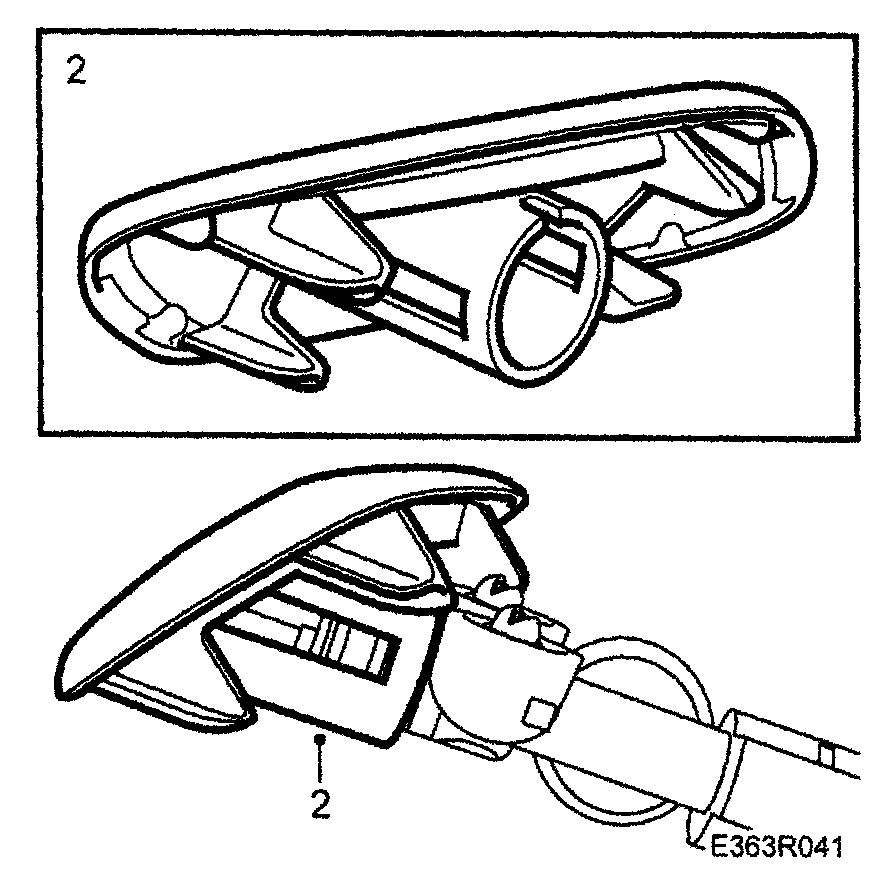 2

2

E363R041