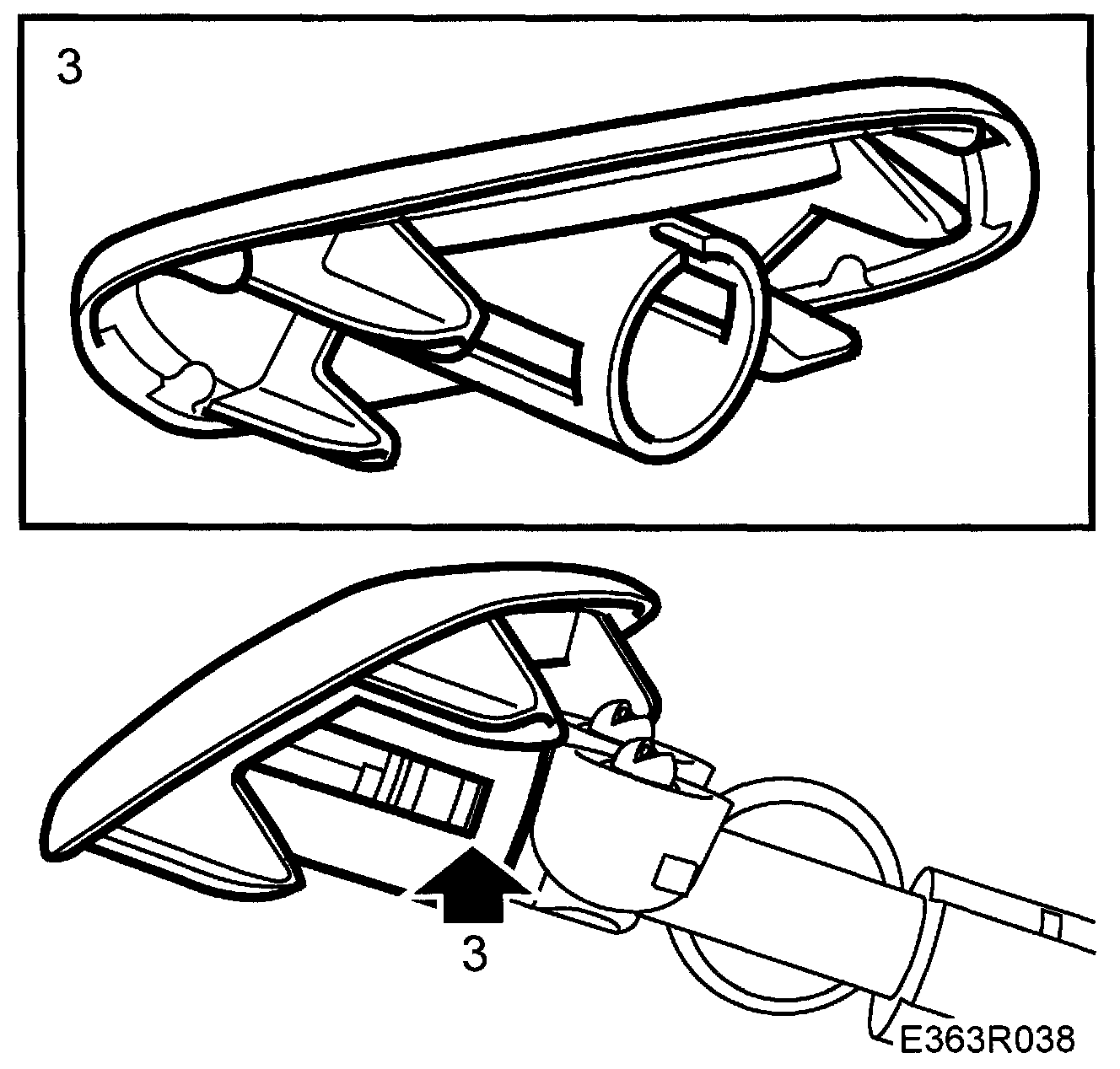 3

3

E363R038