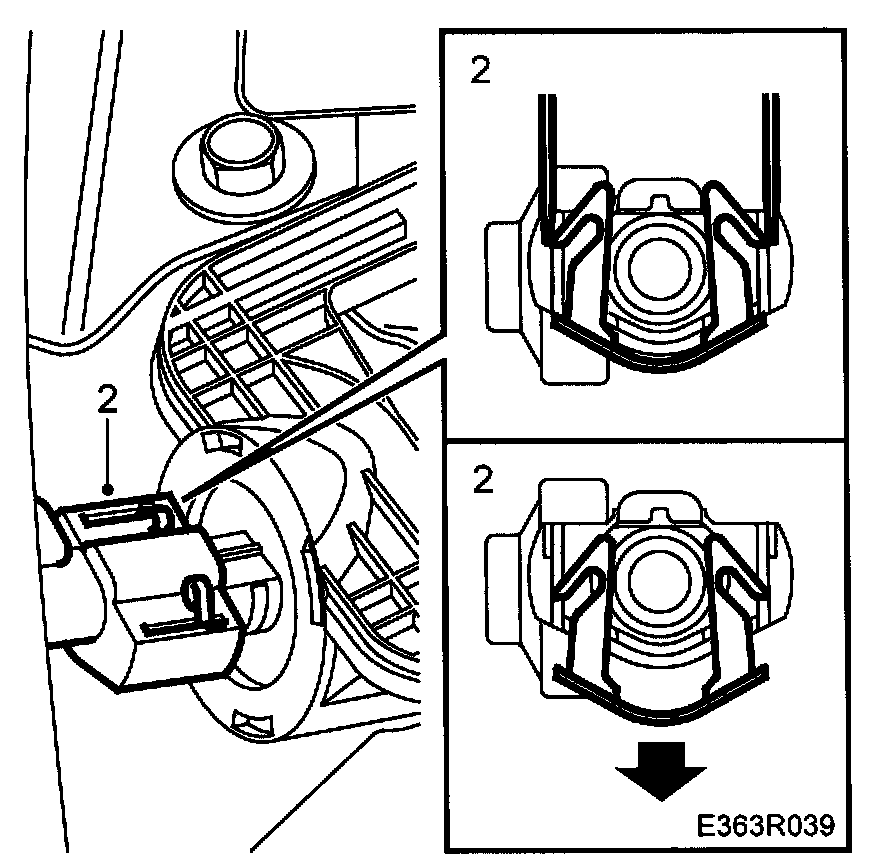 2

2

2

E363R039