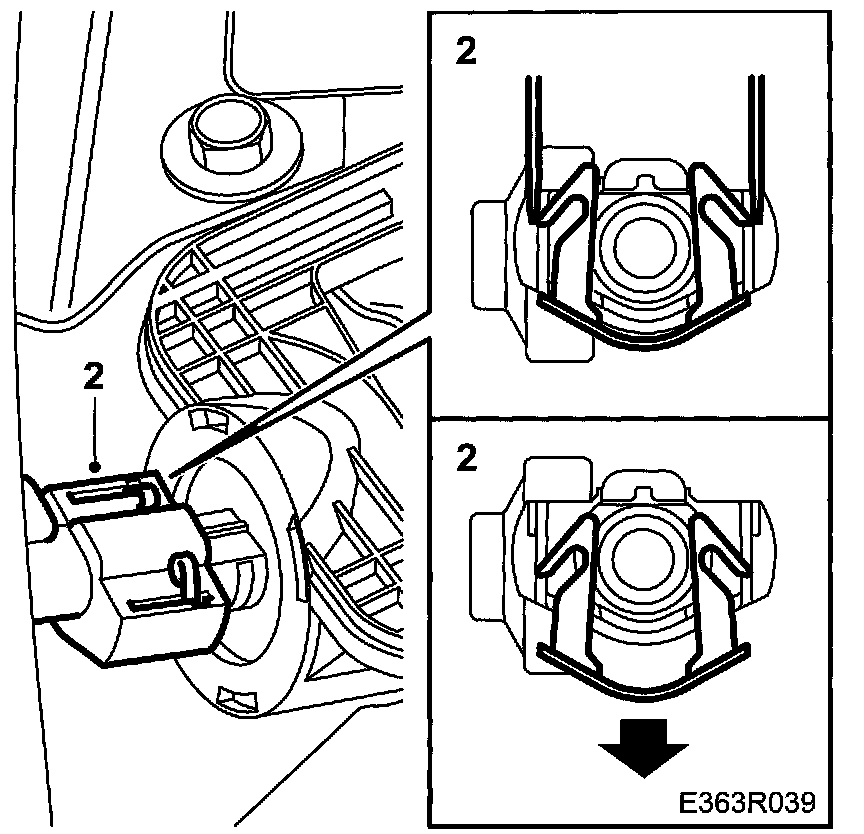 2

2

2

E363R039