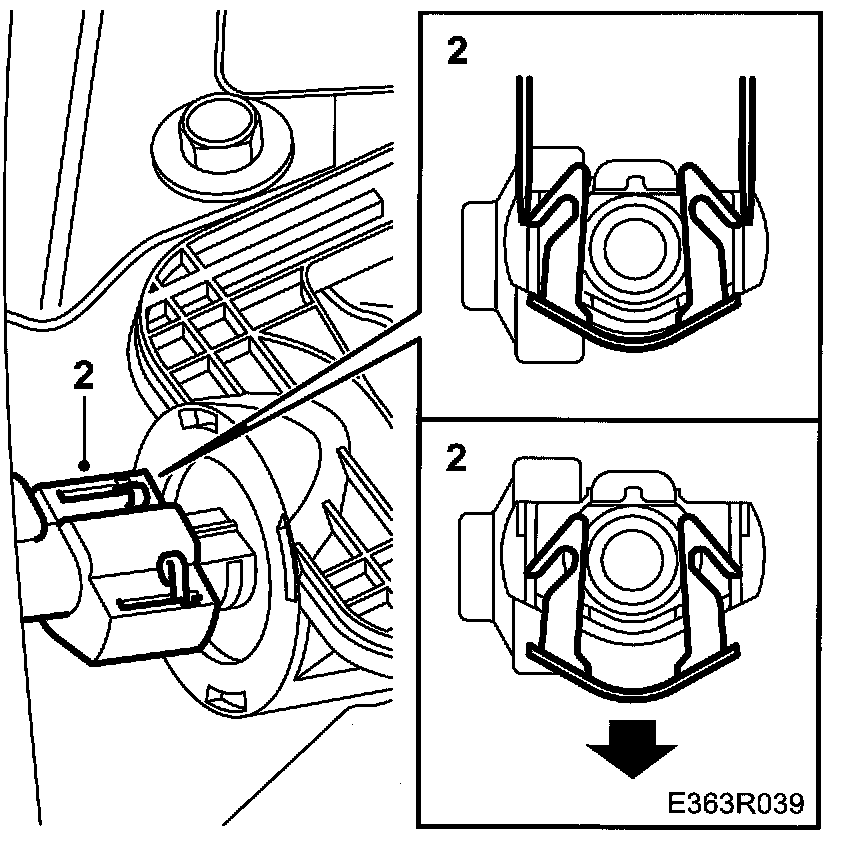 2

2

2

E363R039